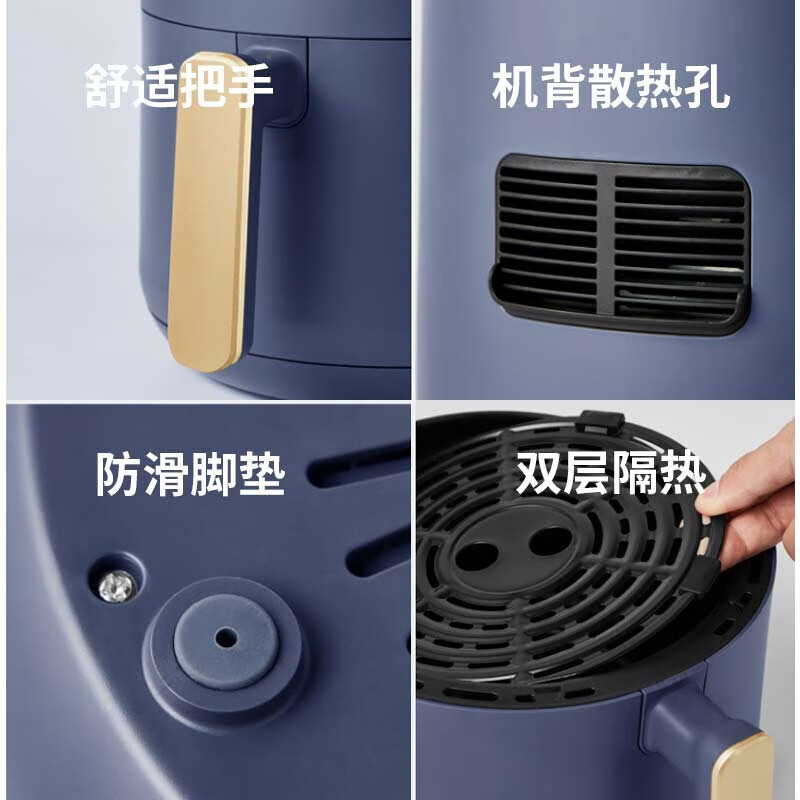 舒适把手

机背散热孔

防滑脚垫

双层隔热