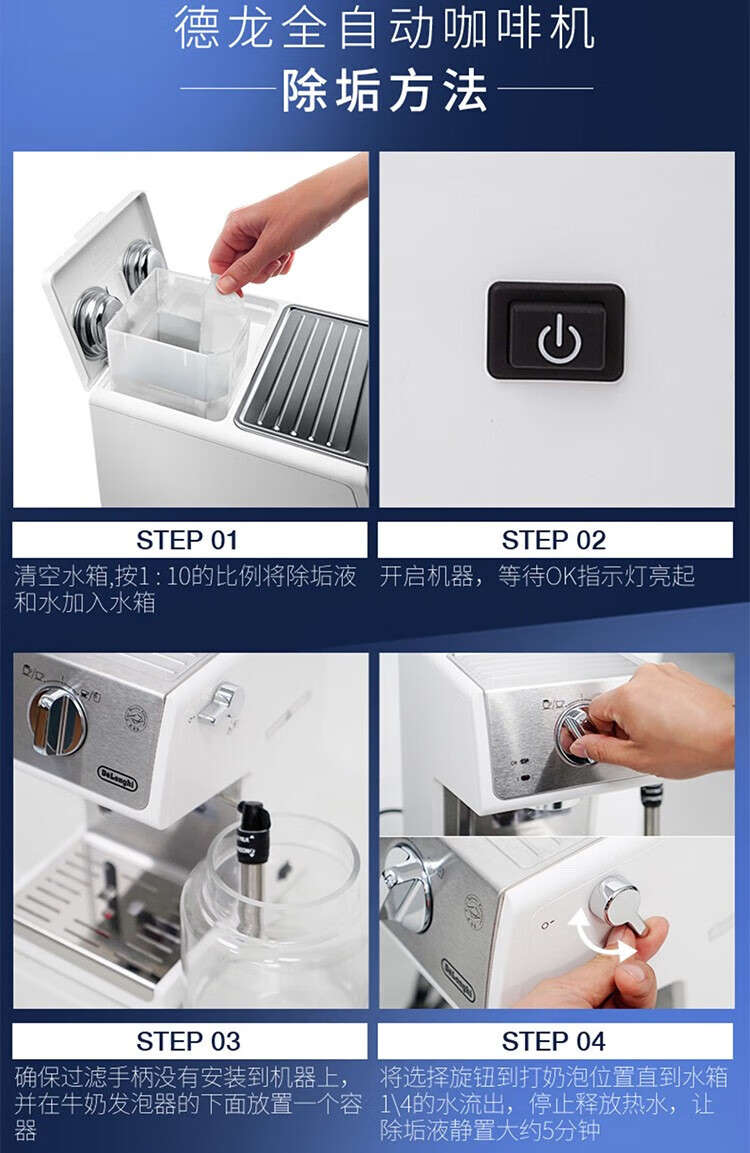 德龙全自动咖啡机

除垢方法

STEP 01

清空水箱,按1:10的比例将除垢液和水加入水箱

STEP 02

开启机器，等待OK指示灯亮起

STEP 03

确保过滤手柄没有安装到机器上，并在牛奶发泡器的下面放置一个容器

STEP 04

将选择旋钮到打奶泡位置直到水箱1\4的水流出，停止释放热水，让除垢液静置大约5分钟