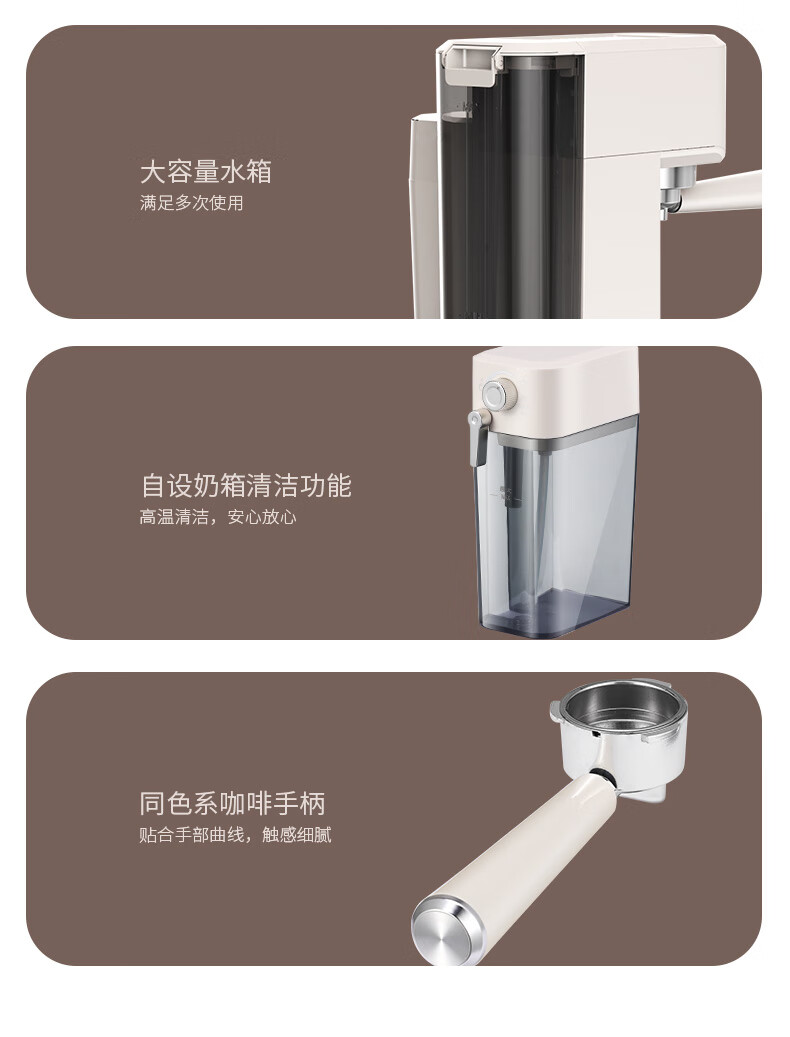 大容量水箱
满足多次使用

自设奶箱清洁功能
高温清洁，安心放心

同色系咖啡手柄
贴合手部曲线，触感细腻