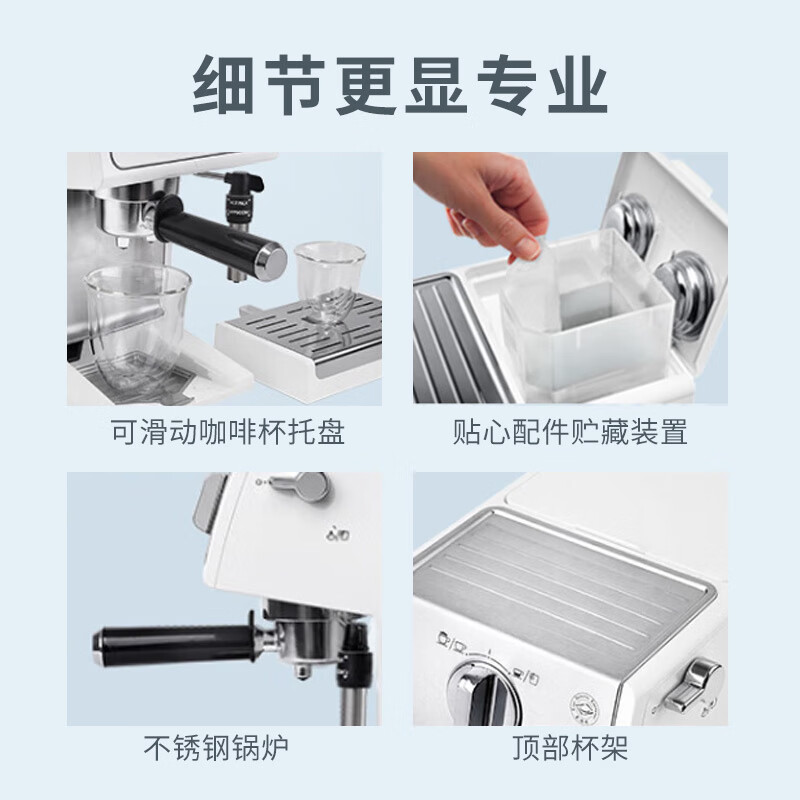 细节更显专业

可滑动咖啡杯托盘

贴心配件贮藏装置

不锈钢锅炉

顶部杯架