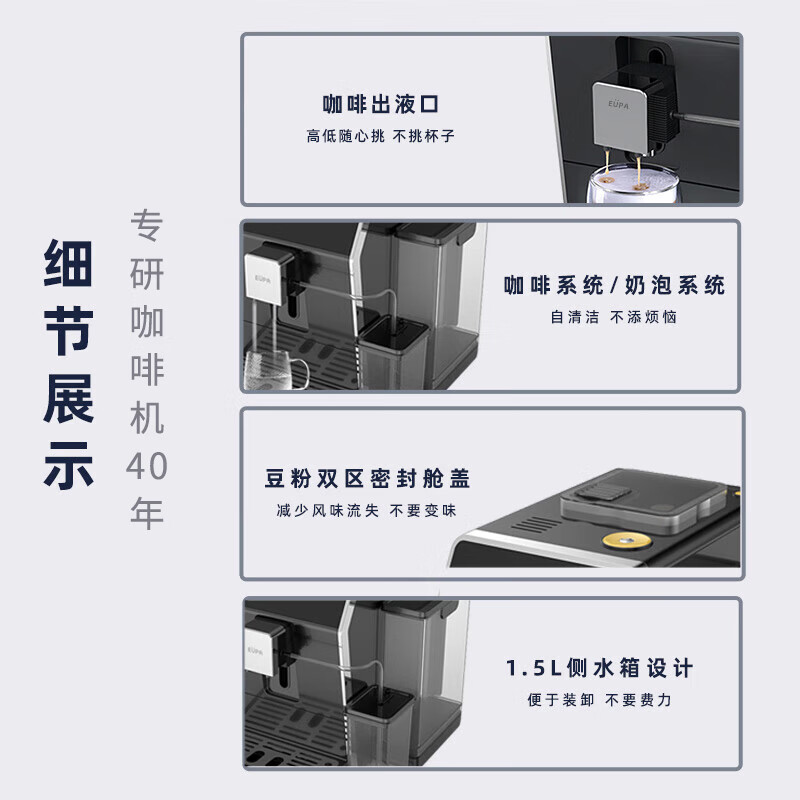 细节展示

专研咖啡机40年

咖啡出液口
高低随心挑 不挑杯子

EUPA

EUPA

咖啡系统/奶泡系统
自清洁 不添烦恼

豆粉双区密封舱盖
减少风味流失 不要变味

EUPA

1.5L侧水箱设计
便于装卸 不要费力