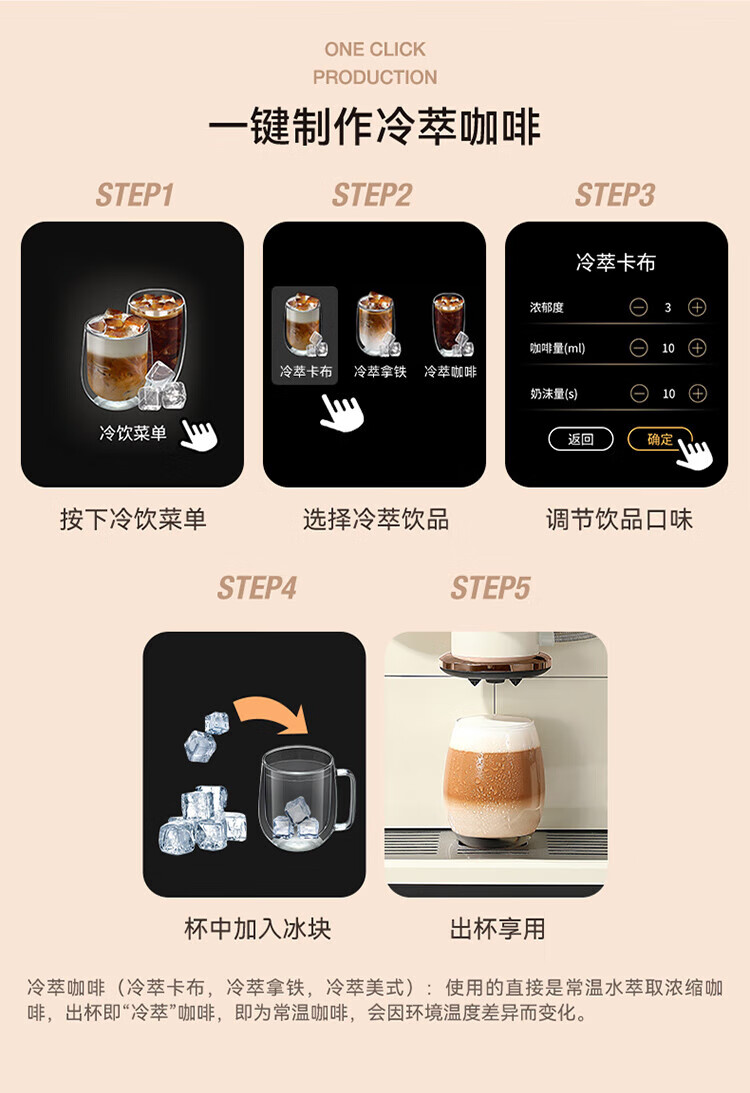 ONE CLICK PRODUCTION

一键制作冷萃咖啡

STEP1

冷饮菜单

按下冷饮菜单

STEP2

冷萃卡布 冷萃拿铁 冷萃咖啡

选择冷萃饮品

STEP3

冷萃卡布

浓郁度 3

咖啡量(ml) 10

奶沫量(s) 10

返回 确定

调节饮品口味

STEP4

杯中加入冰块

STEP5

出杯享用

冷萃咖啡（冷萃卡布，冷萃拿铁，冷萃美式）：使用的直接是常温水萃取浓缩咖啡，出杯即“冷萃”咖啡，即为常温咖啡，会因环境温度差异而变化。