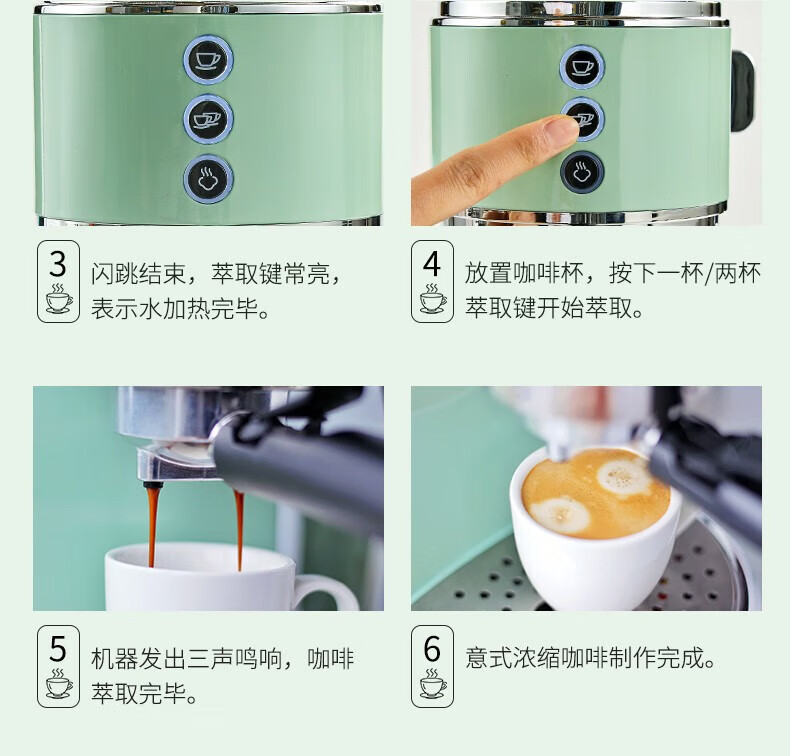 3
闪跳结束，萃取键常亮，表示水加热完毕。

4
放置咖啡杯，按下一杯/两杯萃取键开始萃取。

5
机器发出三声鸣响，咖啡萃取完毕。

6
意式浓缩咖啡制作完成。