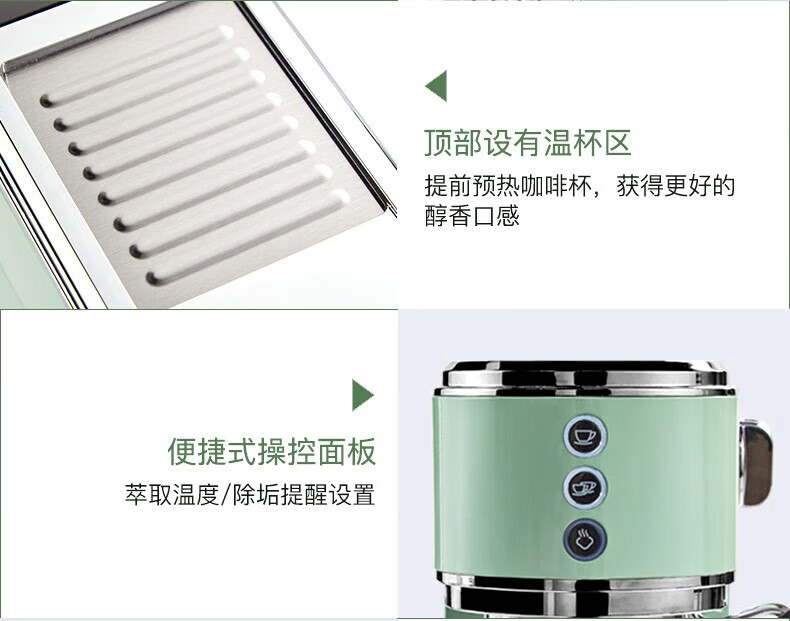 顶部设有温杯区

提前预热咖啡杯，获得更好的醇香口感

便捷式操控面板

萃取温度/除垢提醒设置