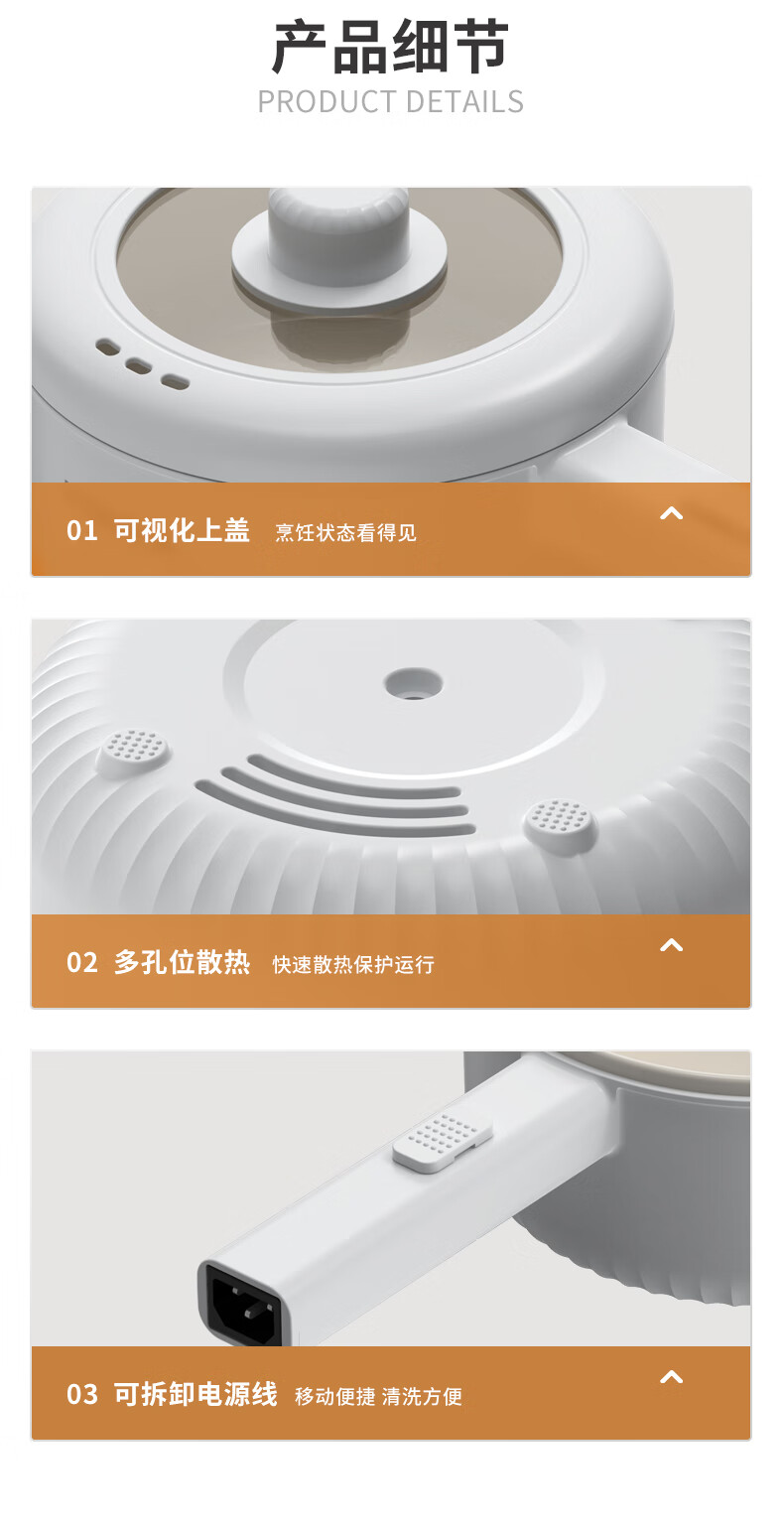 产品细节
PRODUCT DETAILS

01 可视化上盖 烹饪状态看得见

02 多孔位散热 快速散热保护运行

03 可拆卸电源线 移动便捷 清洗方便