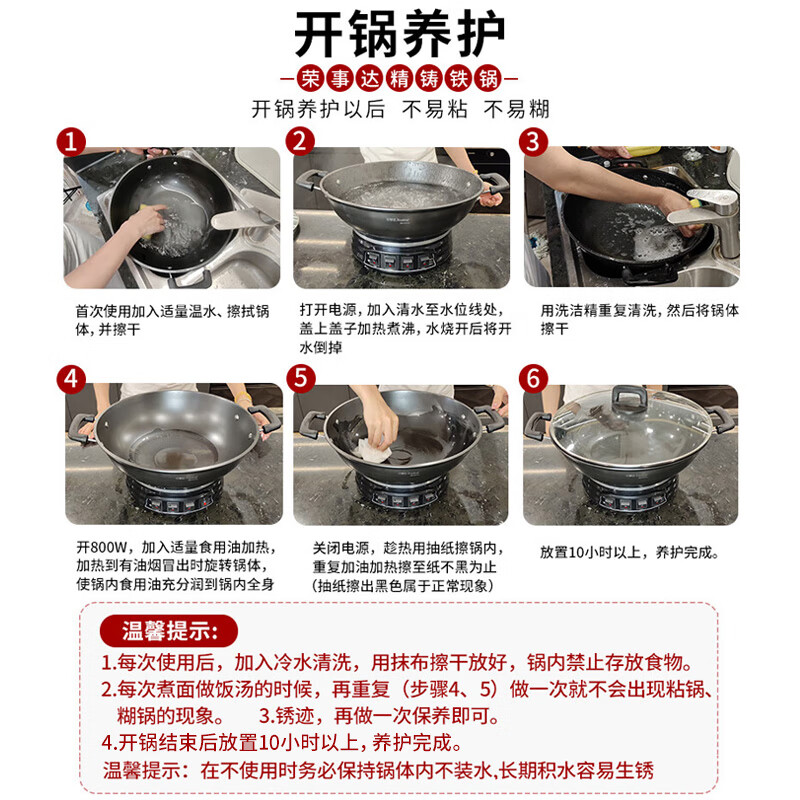 开锅养护

荣事达精铸铁锅

开锅养护以后 不易粘 不易糊

1

首次使用加入适量温水、擦拭锅体，并擦干

2

打开电源，加入清水至水位线处，盖上盖子加热煮沸，水烧开后将开水倒掉

3

用洗洁精重复清洗，然后将锅体擦干

4

开800W，加入适量食用油加热，加热到有油烟冒出时旋转锅体，使锅内食用油充分润到锅内全身

5

关闭电源，趁热用抽纸擦锅内，重复加油加热擦至纸不黑为止（抽纸擦出黑色属于正常现象）

6

放置10小时以上，养护完成。

温馨提示：

1.每次使用后，加入冷水清洗，用抹布擦干放好，锅内禁止存放食物。

2.每次煮面做饭汤的时候，再重复（步骤4、5）做一次就不会出现粘锅、糊锅的现象。 3.锈迹，再做一次保养即可。

4.开锅结束后放置10小时以上，养护完成。

温馨提示：在不使用时务必保持锅体内不装水，长期积水容易生锈