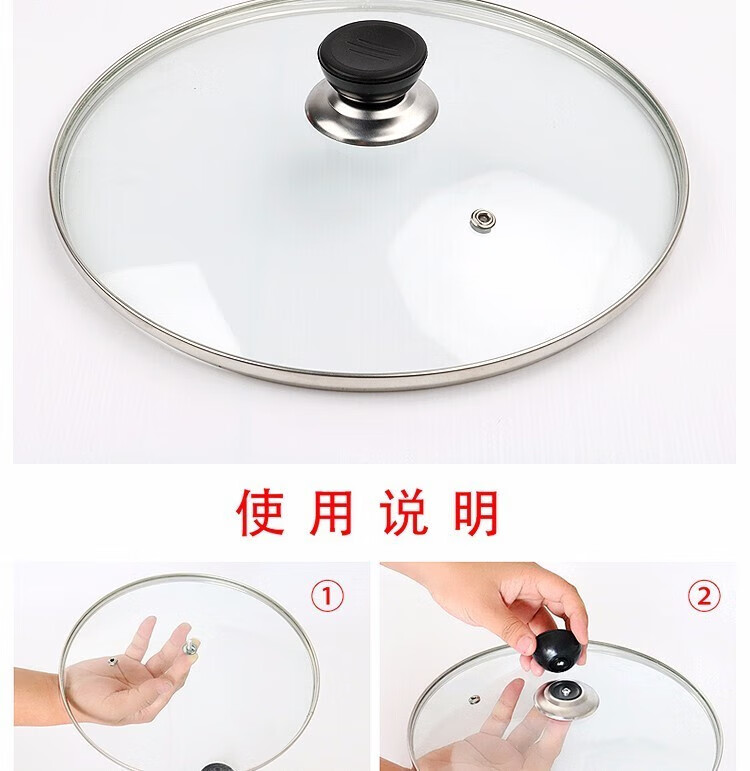 使用说明

①

②