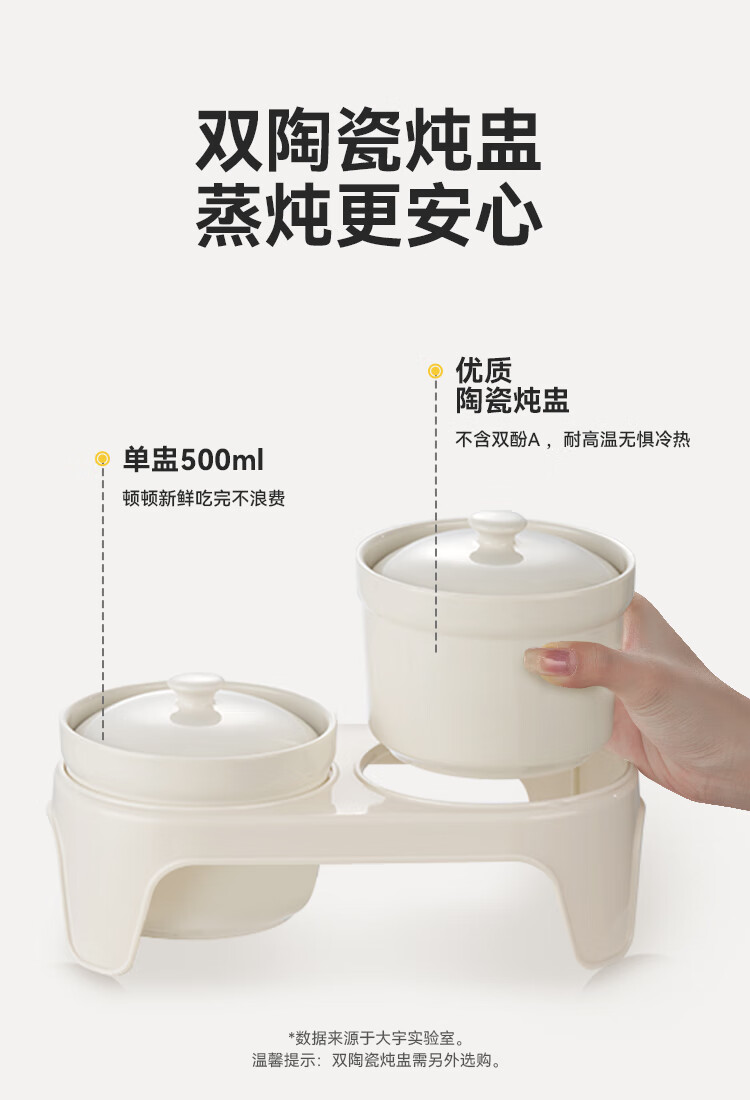 双陶瓷炖盅
蒸炖更安心

优质
陶瓷炖盅
不含双酚A，耐高温无惧冷热

单盅500ml
顿顿新鲜吃完不浪费

*数据来源于大宇实验室。
温馨提示：双陶瓷炖盅需另外选购。