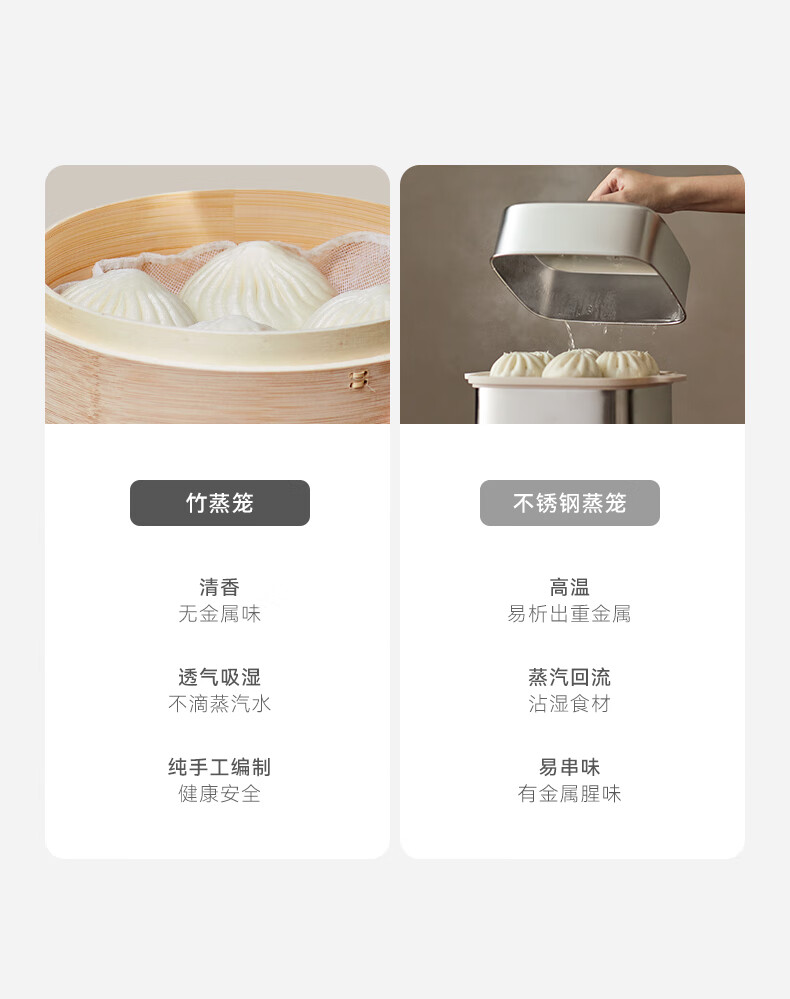 竹蒸笼

清香
无金属味

透气吸湿
不滴蒸汽水

纯手工编制
健康安全

不锈钢蒸笼

高温
易析出重金属

蒸汽回流
沾湿食材

易串味
有金属腥味