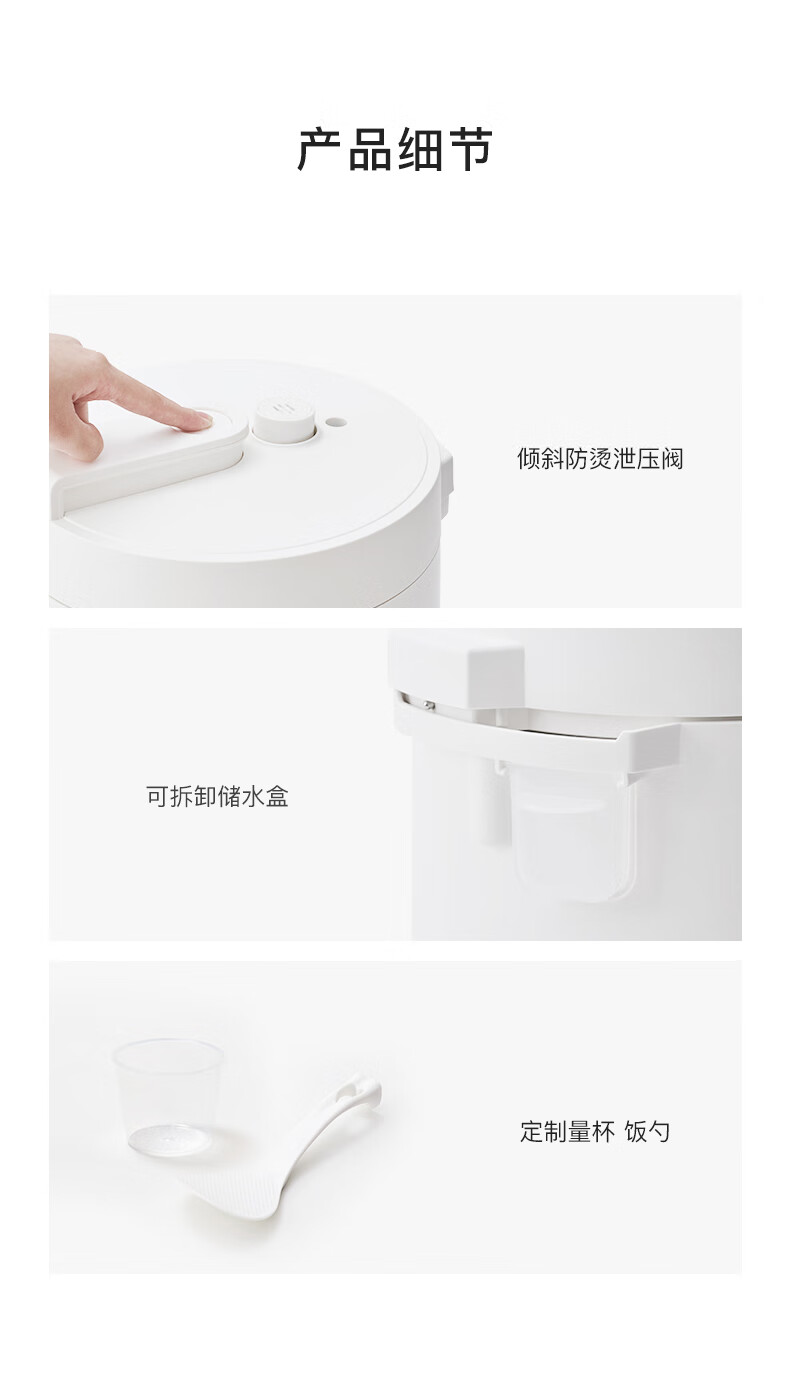 产品细节

倾斜防烫泄压阀

可拆卸储水盒

定制量杯 饭勺