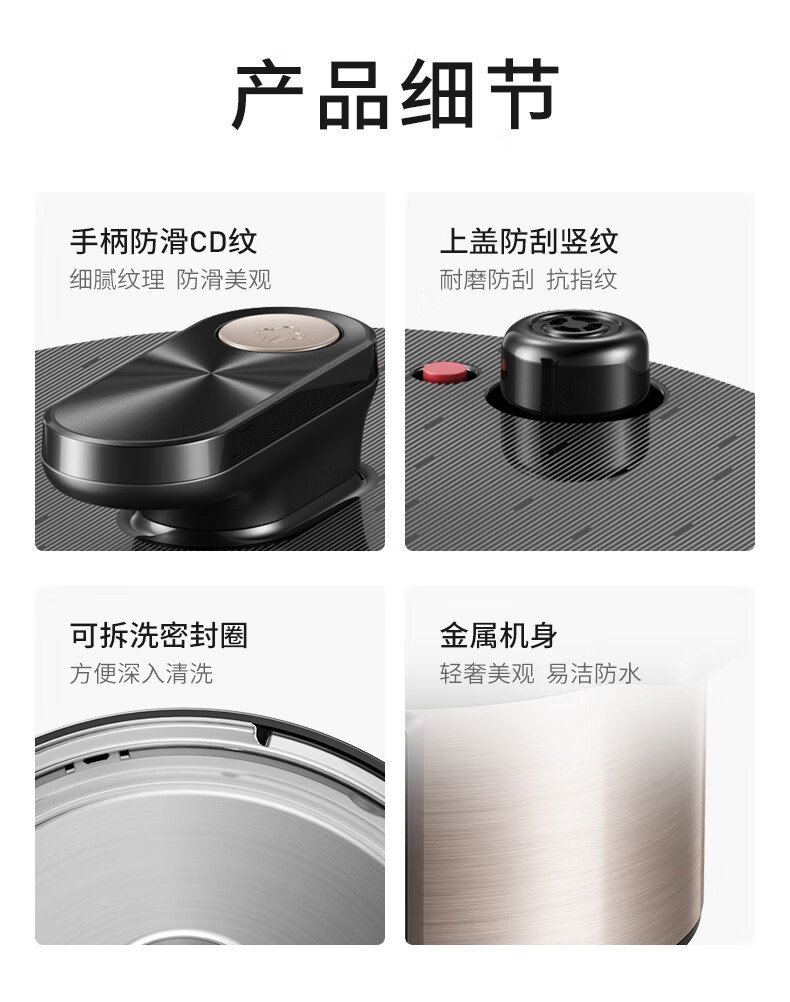 产品细节

手柄防滑CD纹
细腻纹理 防滑美观

上盖防刮竖纹
耐磨防刮 抗指纹

可拆洗密封圈
方便深入清洗

金属机身
轻奢美观 易洁防水