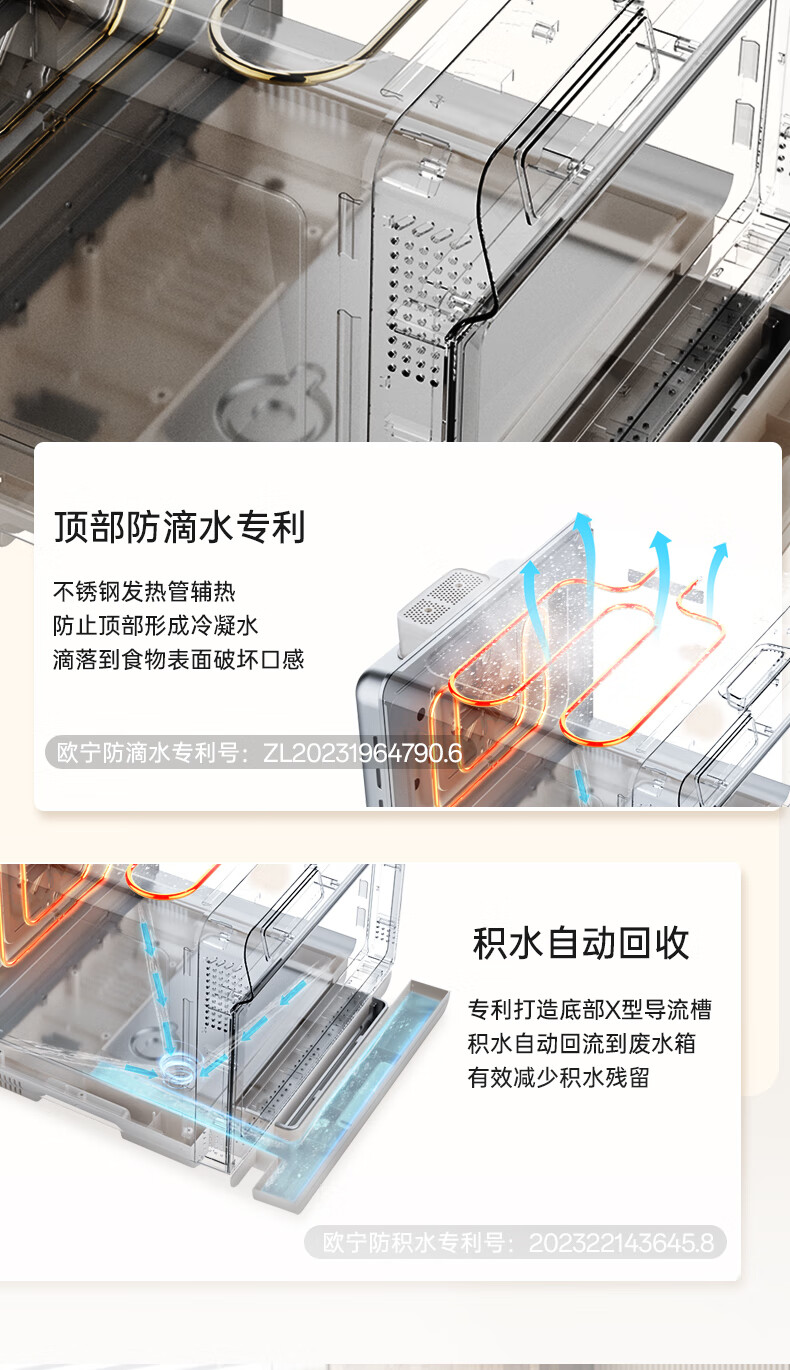 顶部防滴水专利

不锈钢发热管辅热
防止顶部形成冷凝水
滴落到食物表面破坏口感

欧宁防滴水专利号：ZL20231964790.6

积水自动回收

专利打造底部X型导流槽
积水自动回流到废水箱
有效减少积水残留

欧宁防积水专利号：202322143645.8