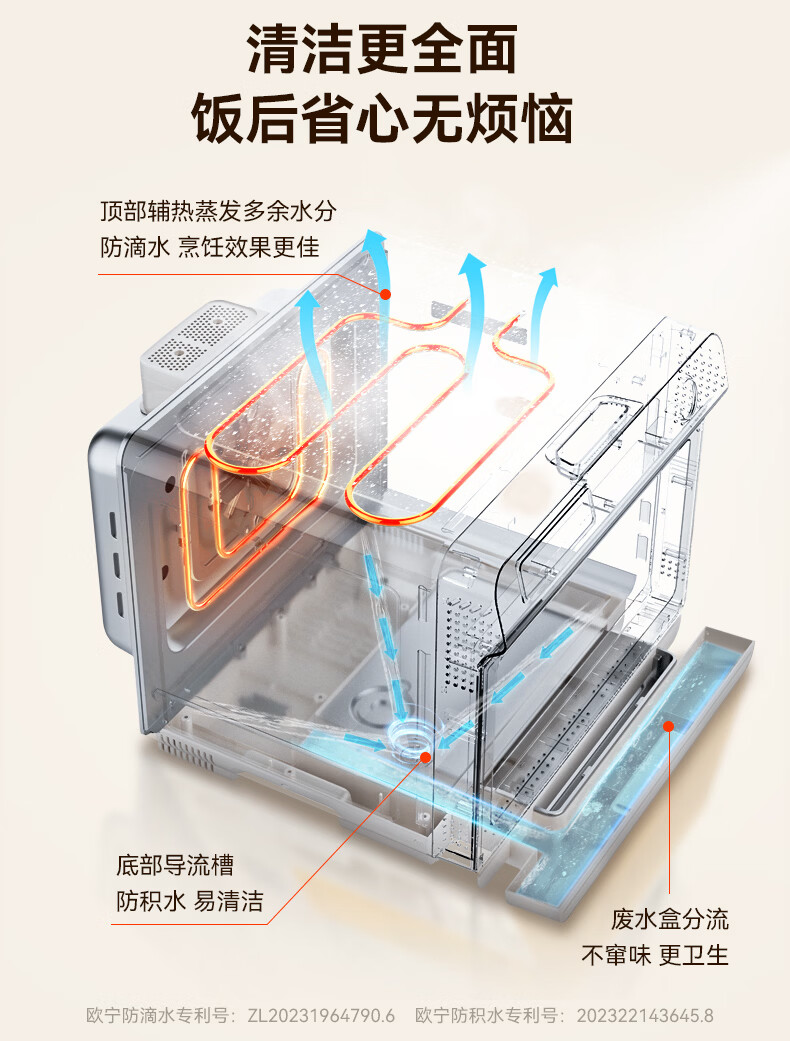 清洁更全面
饭后省心无烦恼

顶部辅热蒸发多余水分
防滴水 烹饪效果更佳

底部导流槽
防积水 易清洁

废水盒分流
不窜味 更卫生

欧宁防滴水专利号：ZL20231964790.6 欧宁防积水专利号：202322143645.8