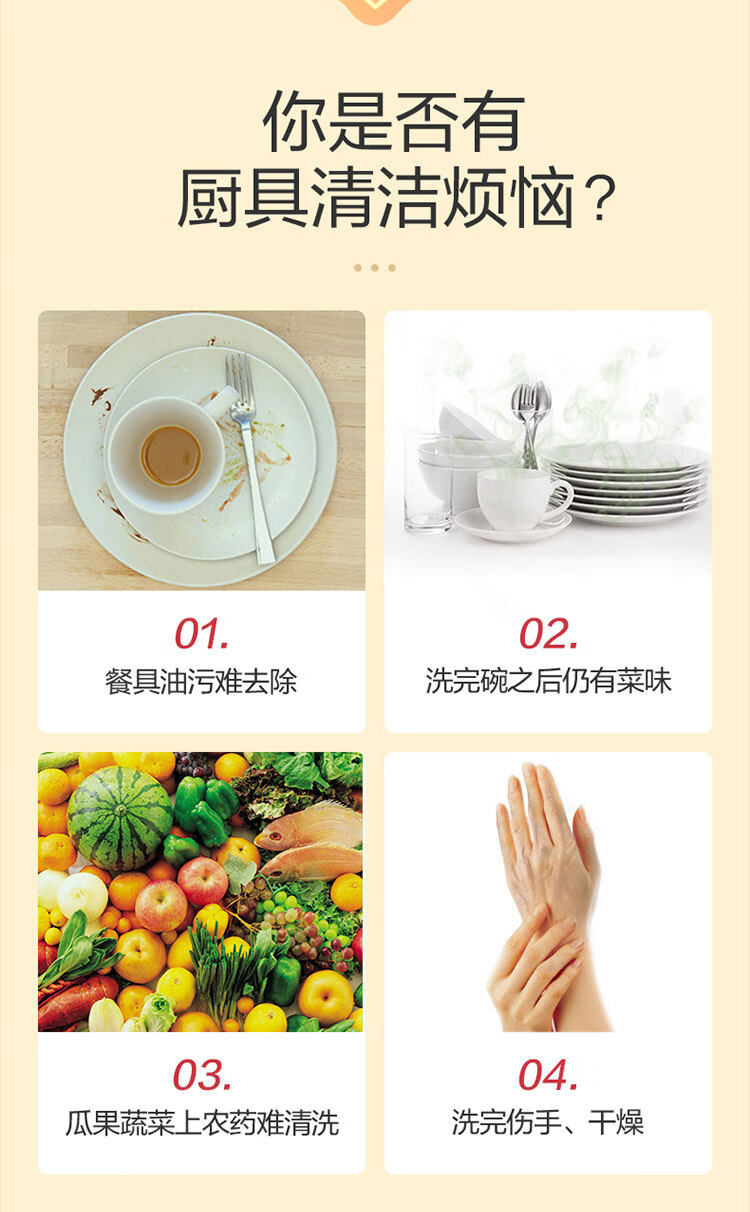 你是否有
厨具清洁烦恼？

01.
餐具油污难去除

02.
洗完碗之后仍有菜味

03.
瓜果蔬菜上农药难清洗

04.
洗完伤手、干燥