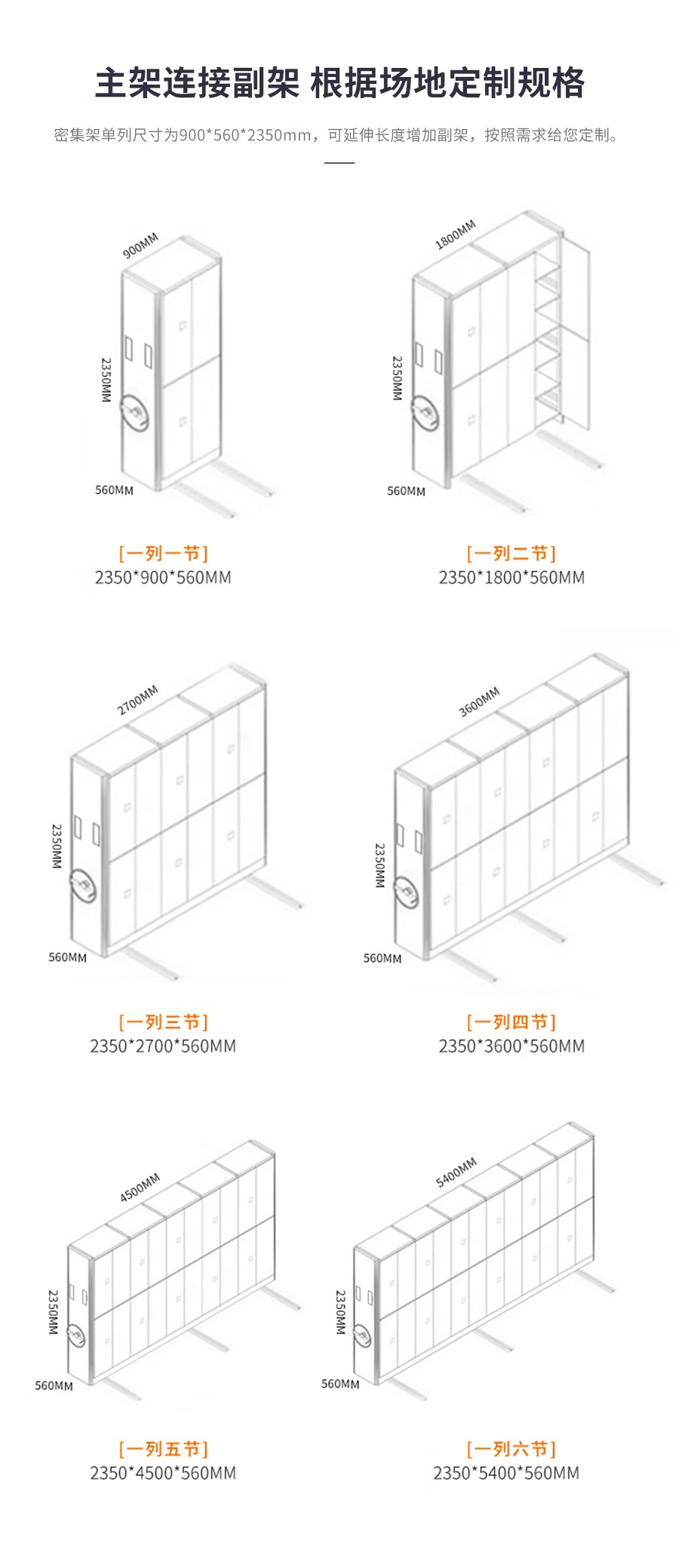 主架连接副架 根据场地定制规格

密集架单列尺寸为900*560*2350mm，可延伸长度增加副架，按照需求给您定制。

900MM
2350MM
560MM

[一列一节]
2350*900*560MM

1800MM
2350MM
560MM

[一列二节]
2350*1800*560MM

2700MM
2350MM
560MM

[一列三节]
2350*2700*560MM

3600MM
2350MM
560MM

[一列四节]
2350*3600*560MM

4500MM
2350MM
560MM

[一列五节]
2350*4500*560MM

5400MM
2350MM
560MM

[一列六节]
2350*5400*560MM