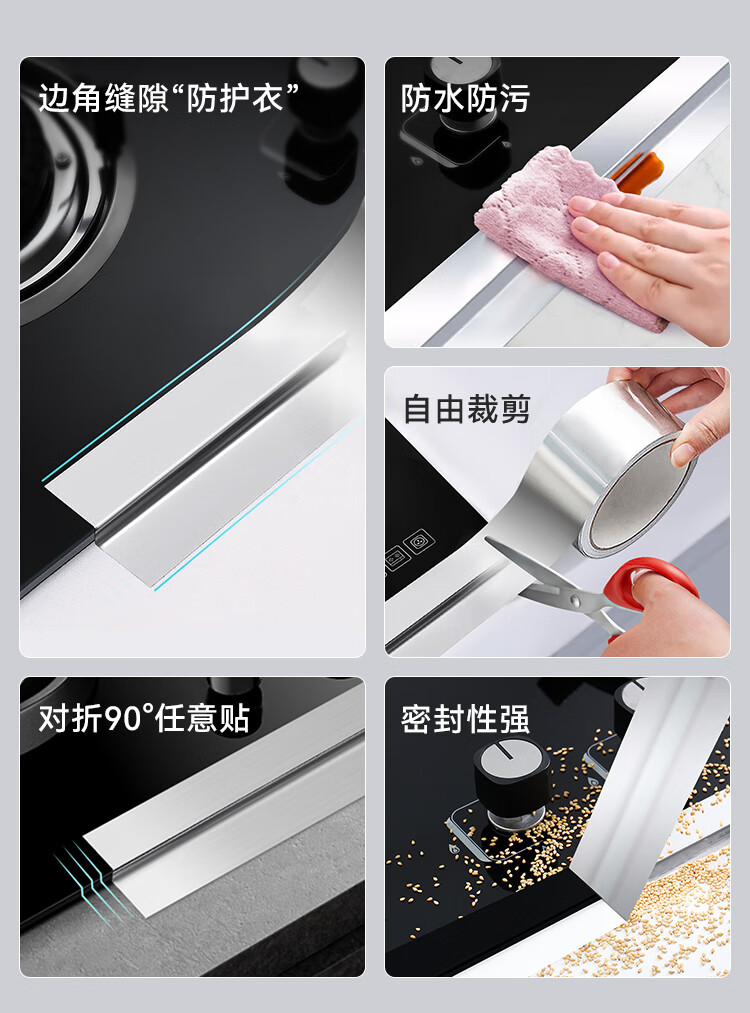 边角缝隙“防护衣”

防水防污

自由裁剪

对折90°任意贴

密封性强