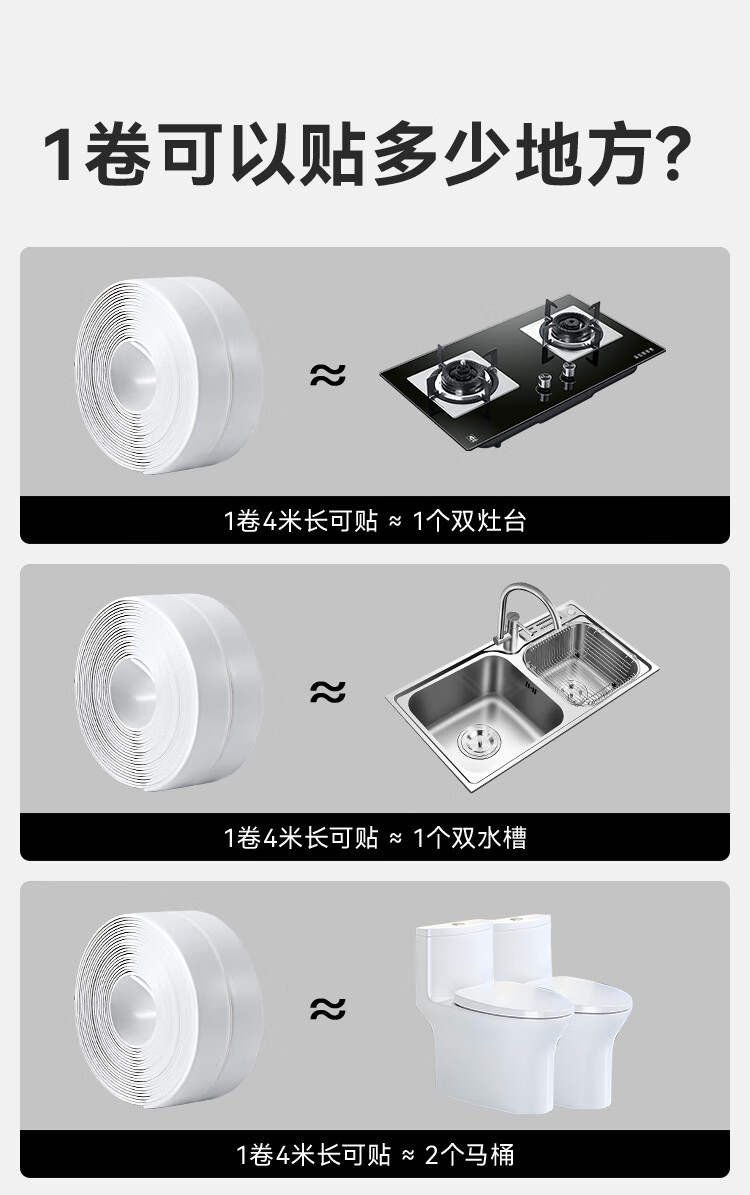 1卷可以贴多少地方?

≈

1卷4米长可贴 ≈ 1个双灶台

≈

1卷4米长可贴 ≈ 1个双水槽

≈

1卷4米长可贴 ≈ 2个马桶