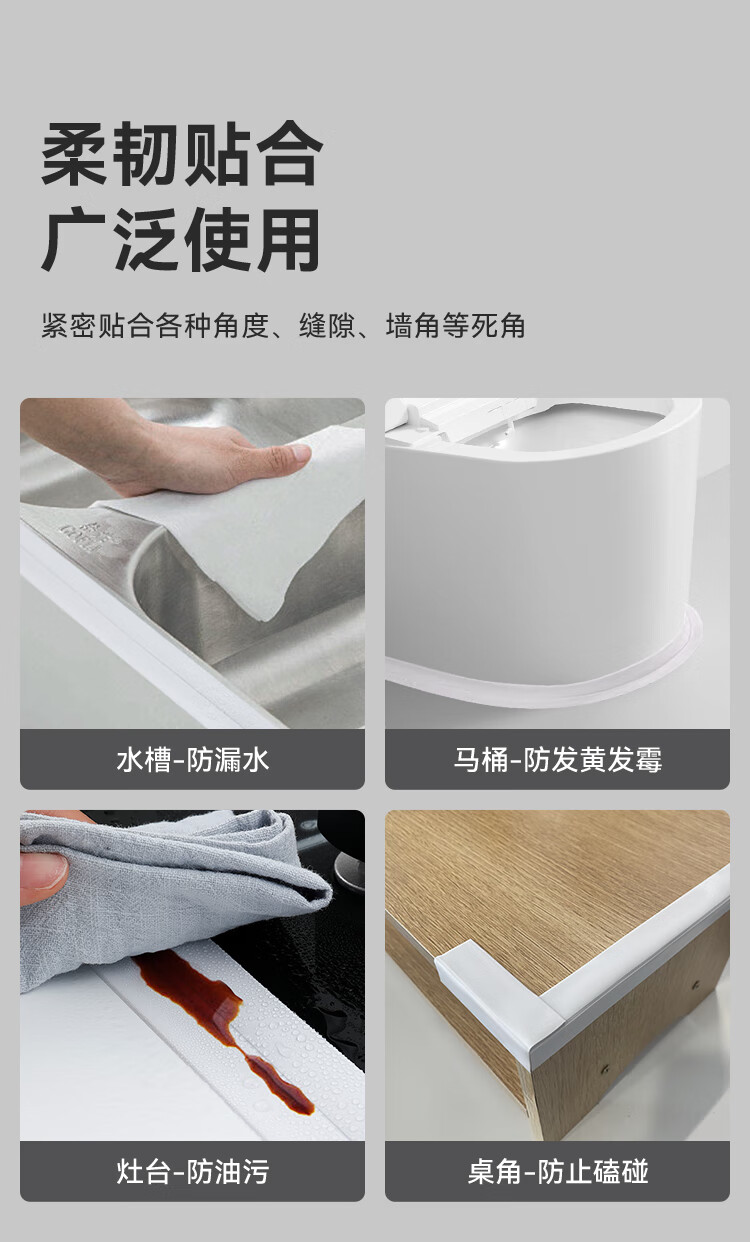 柔韧贴合
广泛使用

紧密贴合各种角度、缝隙、墙角等死角

水槽-防漏水

马桶-防发黄发霉

灶台-防油污

桌角-防止磕碰