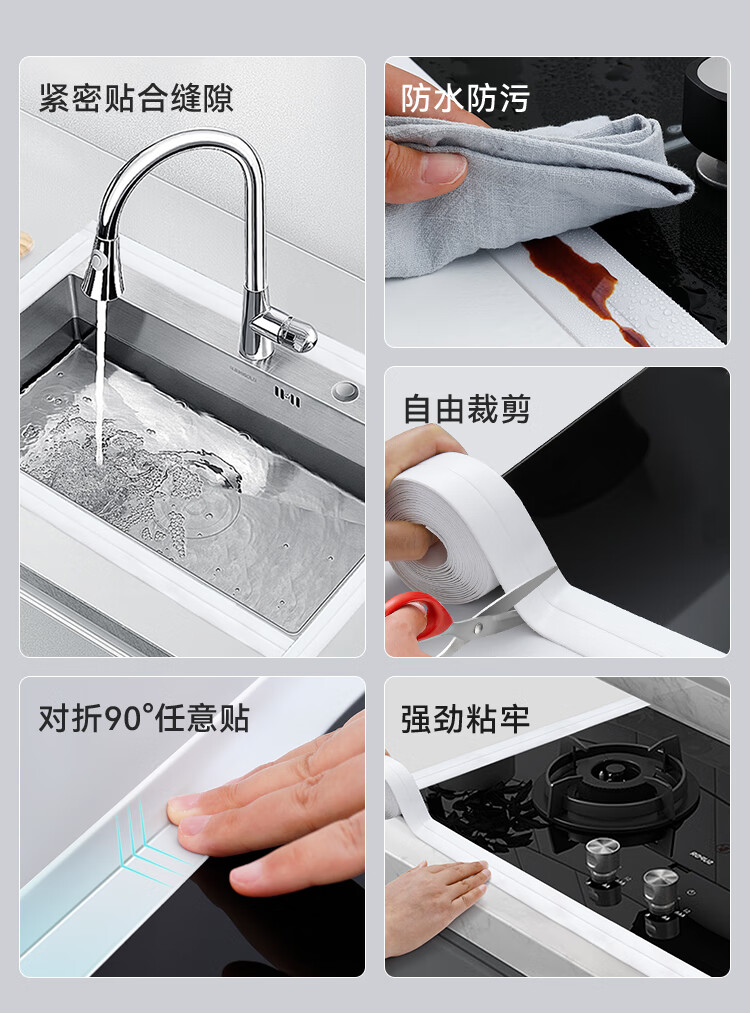 紧密贴合缝隙

防水防污

自由裁剪

对折90°任意贴

强劲粘牢