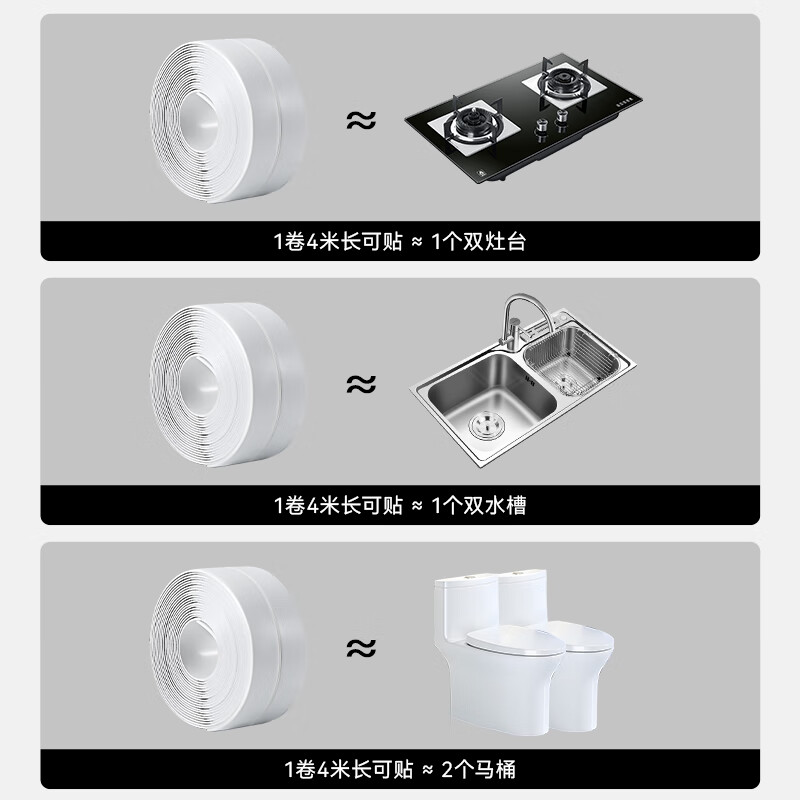 ≈

1卷4米长可贴 ≈ 1个双灶台

≈

1卷4米长可贴 ≈ 1个双水槽

≈

1卷4米长可贴 ≈ 2个马桶