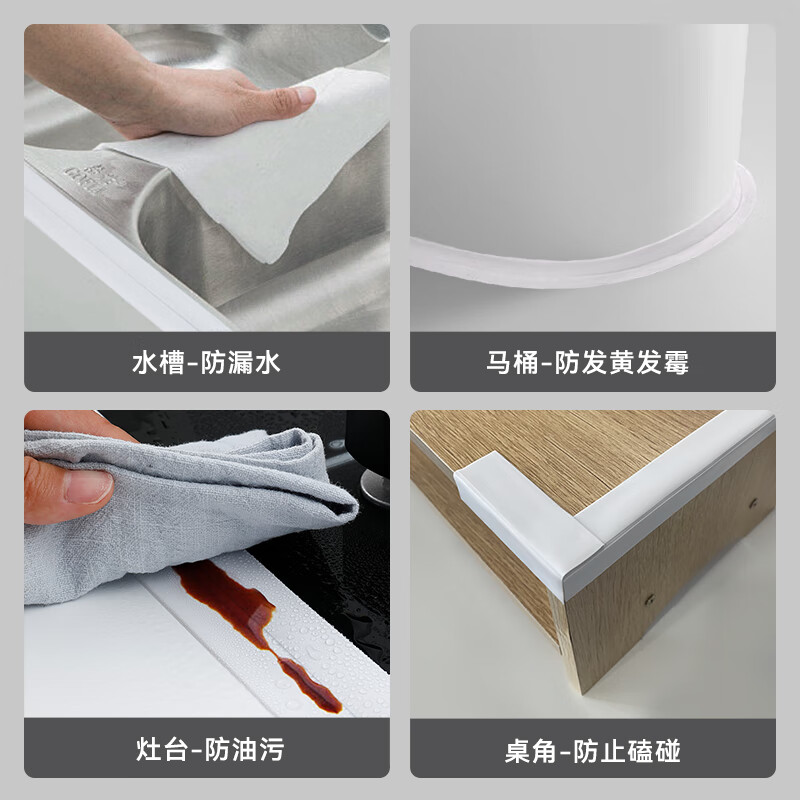 水槽-防漏水

马桶-防发黄发霉

灶台-防油污

桌角-防止磕碰