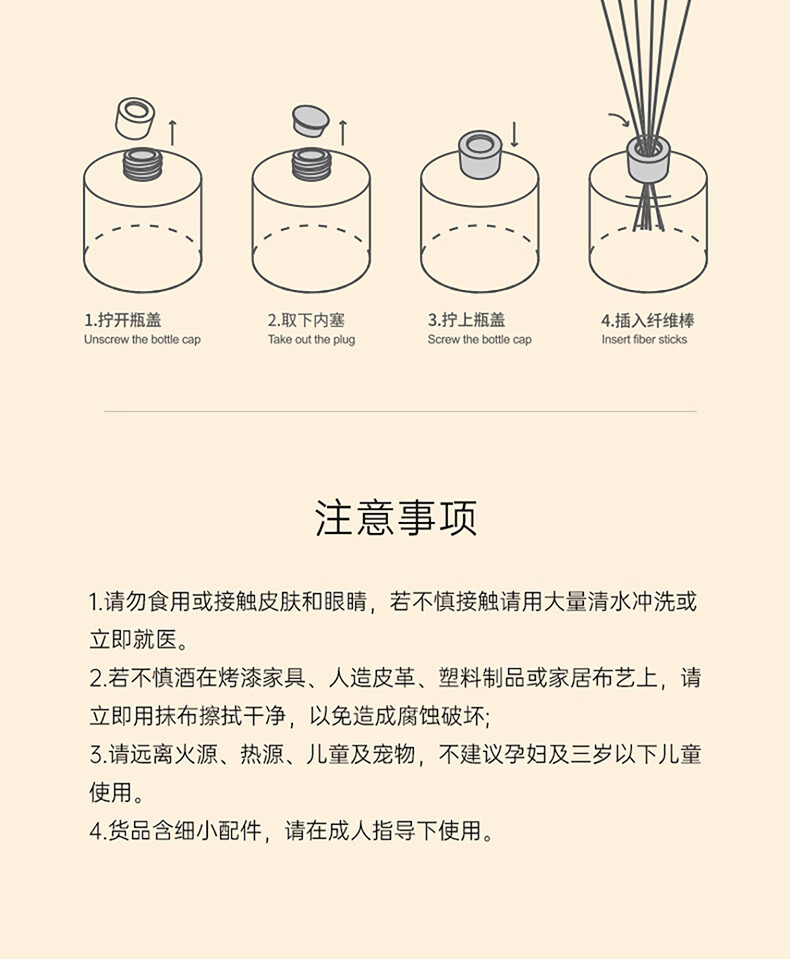 1.拧开瓶盖
Unscrew the bottle cap

2.取下内塞
Take out the plug

3.拧上瓶盖
Screw the bottle cap

4.插入纤维棒
Insert fiber sticks

注意事项

1.请勿食用或接触皮肤和眼睛，若不慎接触请用大量清水冲洗或立即就医。
2.若不慎洒在烤漆家具、人造皮革、塑料制品或家居布艺上，请立即用抹布擦拭干净，以免造成腐蚀破坏;
3.请远离火源、热源、儿童及宠物，不建议孕妇及三岁以下儿童使用。
4.货品含细小配件，请在成人指导下使用。