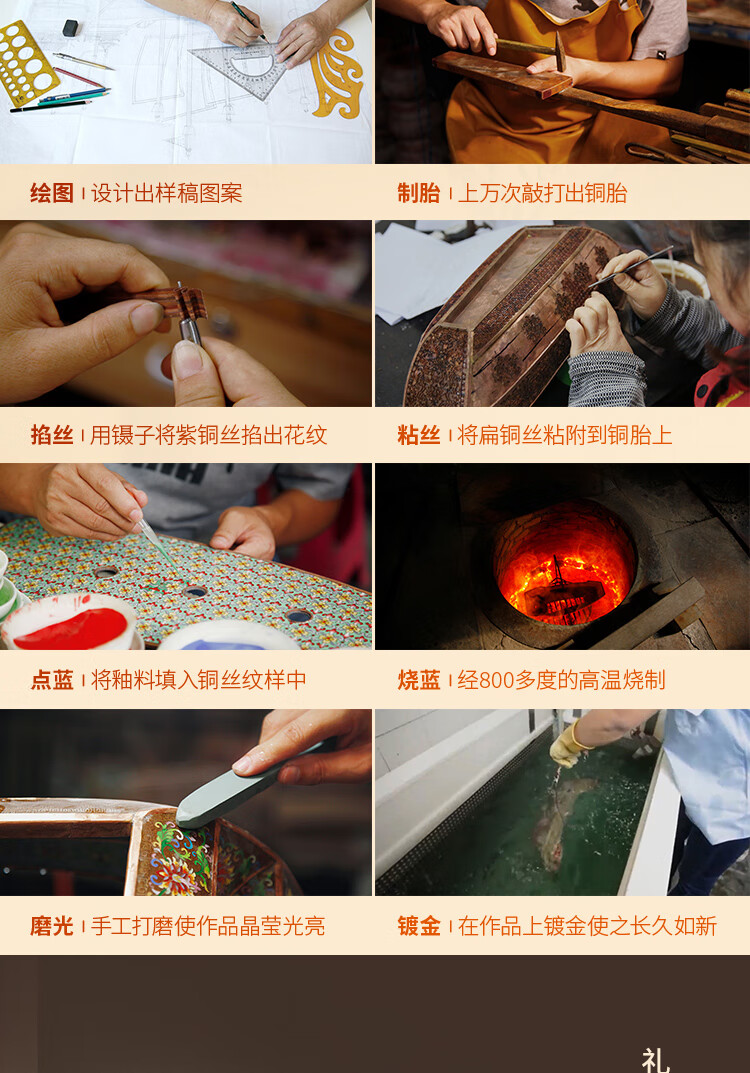 绘图 | 设计出样稿图案

制胎 | 上万次敲打出铜胎

掐丝 | 用镊子将紫铜丝掐出花纹

粘丝 | 将扁铜丝粘附到铜胎上

点蓝 | 将釉料填入铜丝纹样中

烧蓝 | 经800多度的高温烧制

磨光 | 手工打磨使作品晶莹光亮

镀金 | 在作品上镀金使之长久如新

礼