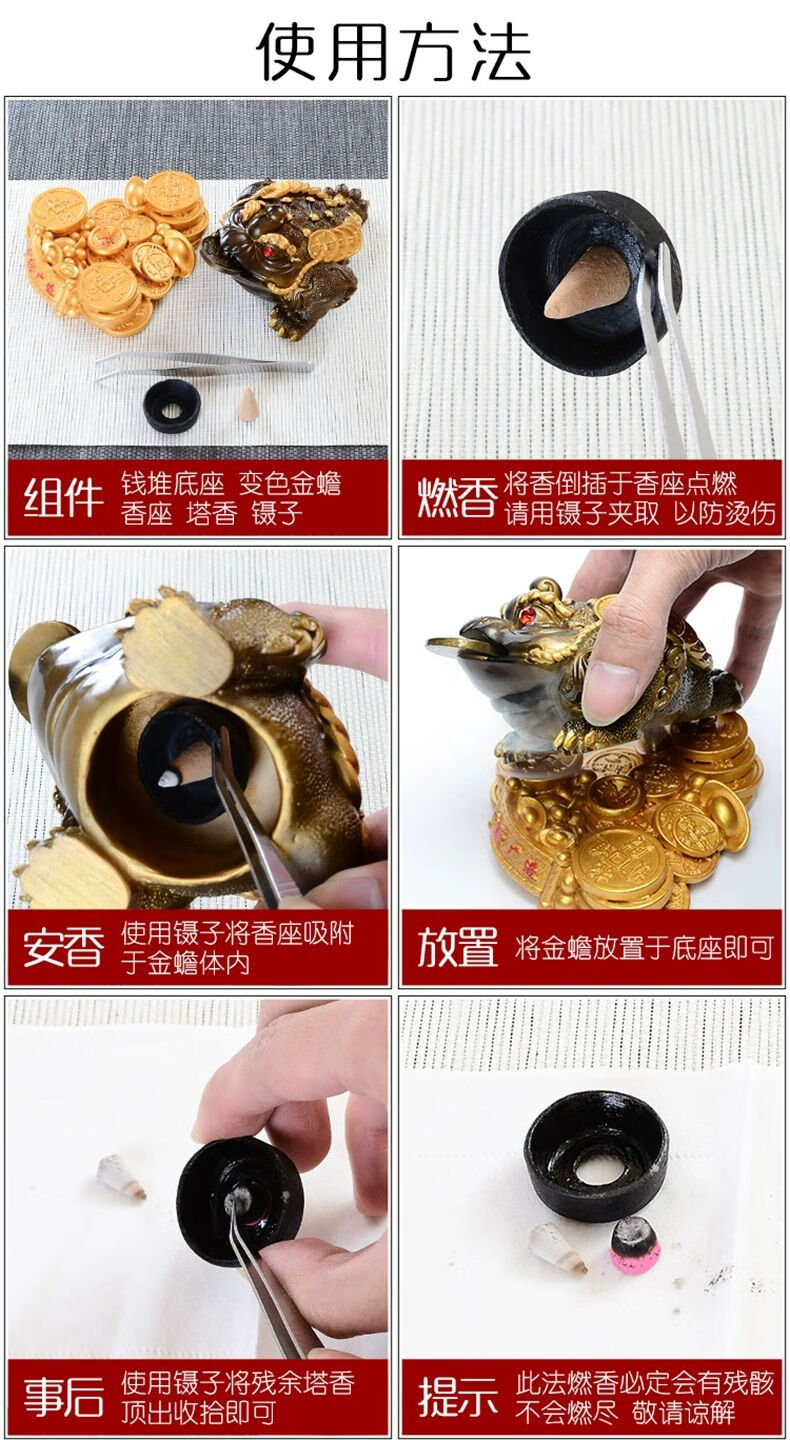 使用方法

组件 钱堆底座 变色金蟾 香座 塔香 镊子

燃香 将香倒插于香座点燃 请用镊子夹取 以防烫伤

安香 使用镊子将香座吸附于金蟾体内

放置 将金蟾放置于底座即可

事后 使用镊子将残余塔香顶出收拾即可

提示 此法燃香必定会有残骸 不会燃尽 敬请谅解