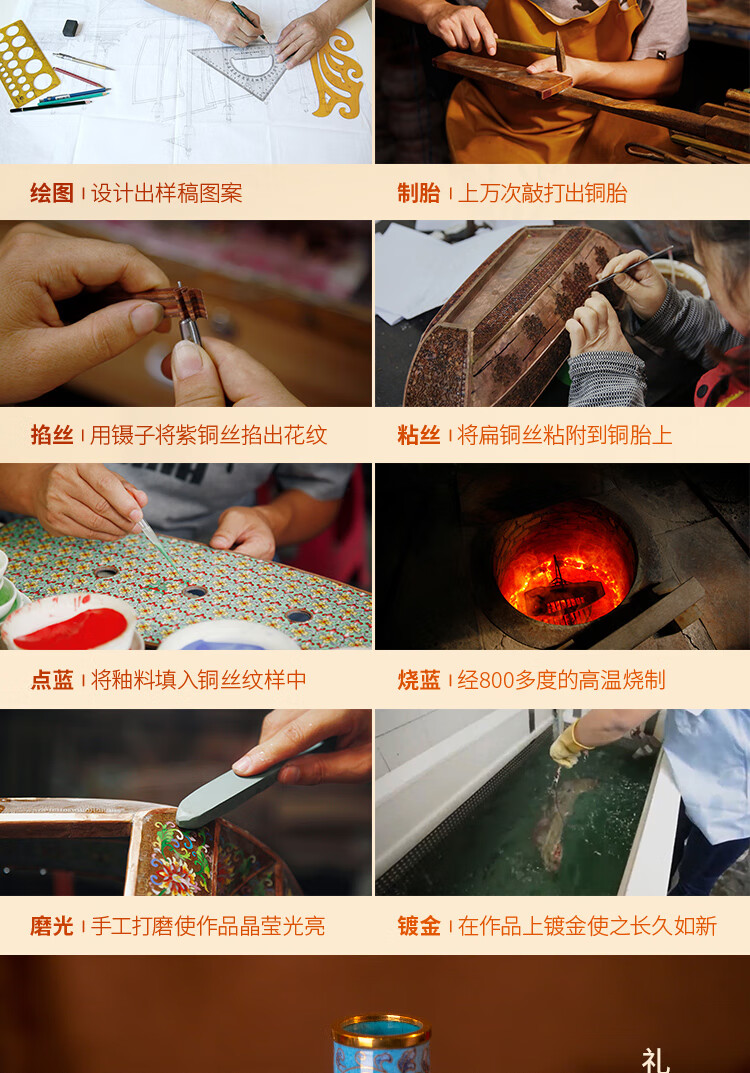 绘图 | 设计出样稿图案

制胎 | 上万次敲打出铜胎

掐丝 | 用镊子将紫铜丝掐出花纹

粘丝 | 将扁铜丝粘附到铜胎上

点蓝 | 将釉料填入铜丝纹样中

烧蓝 | 经800多度的高温烧制

磨光 | 手工打磨使作品晶莹光亮

镀金 | 在作品上镀金使之长久如新

礼