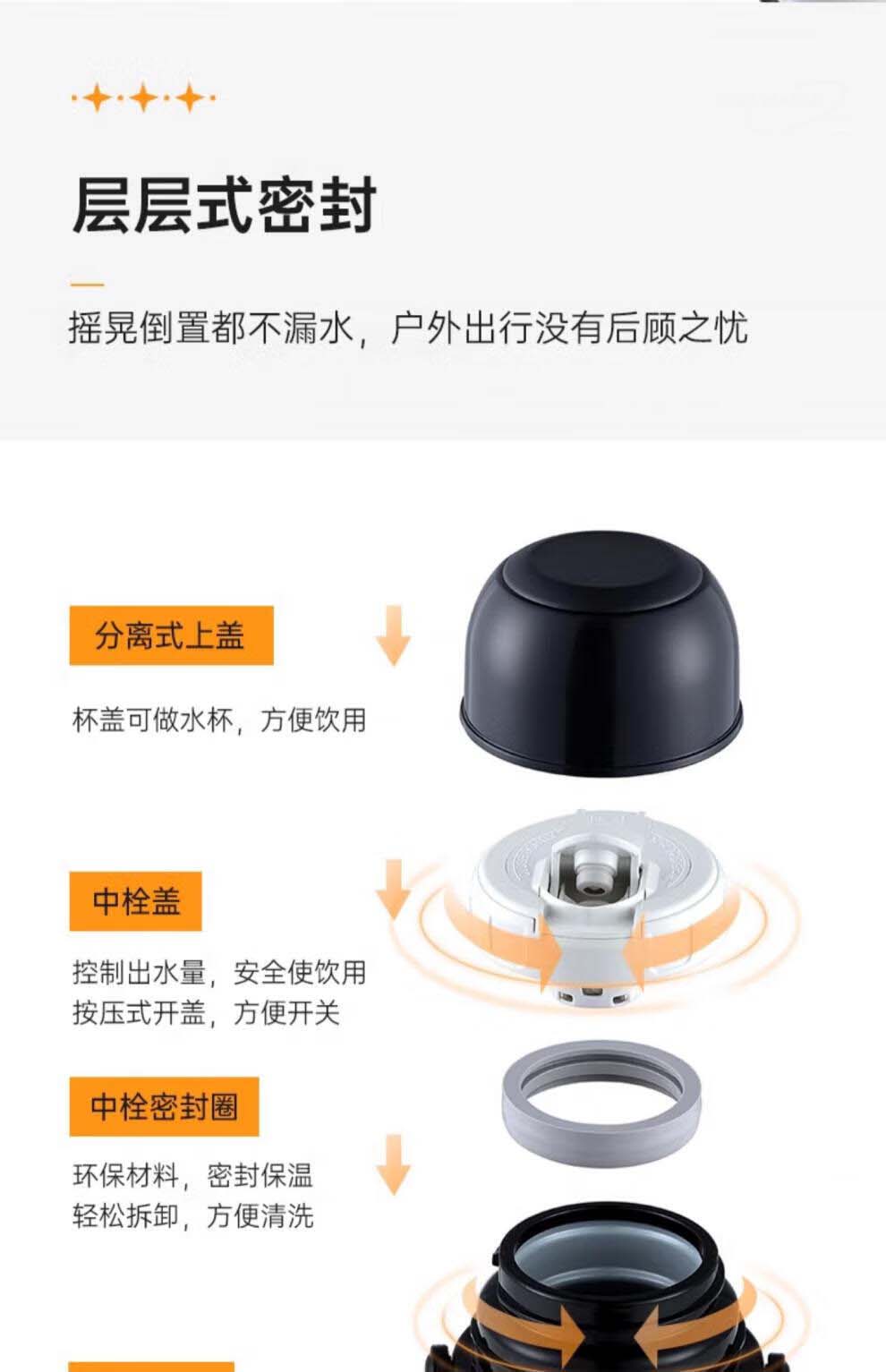 层层式密封

摇晃倒置都不漏水，户外出行没有后顾之忧

分离式上盖

杯盖可做水杯，方便饮用

中栓盖

控制出水量，安全使饮用
按压式开盖，方便开关

中栓密封圈

环保材料，密封保温
轻松拆卸，方便清洗