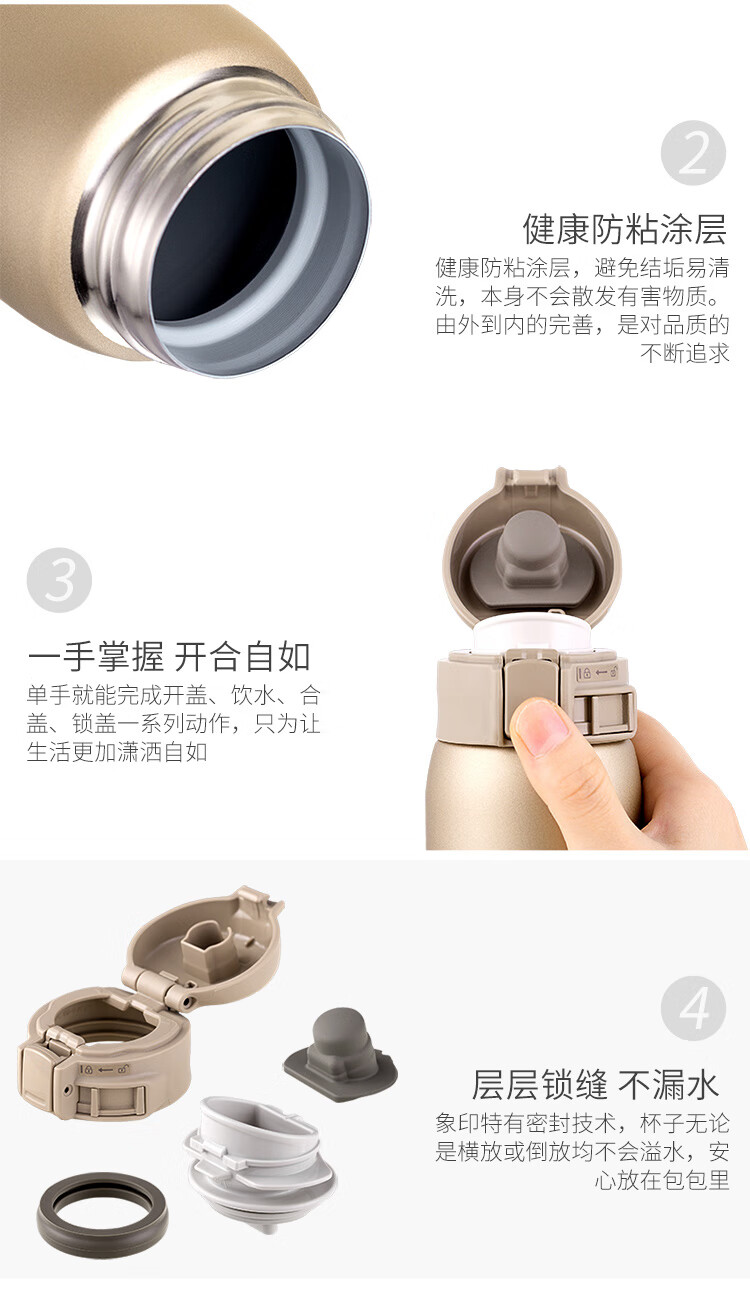 2

健康防粘涂层

健康防粘涂层，避免结垢易清洗，本身不会散发有害物质。由外到内的完善，是对品质的不断追求

3

一手掌握 开合自如

单手就能完成开盖、饮水、合盖、锁盖一系列动作，只为让生活更加潇洒自如

4

层层锁缝 不漏水

象印特有密封技术，杯子无论是横放或倒放均不会溢水，安心放在包包里