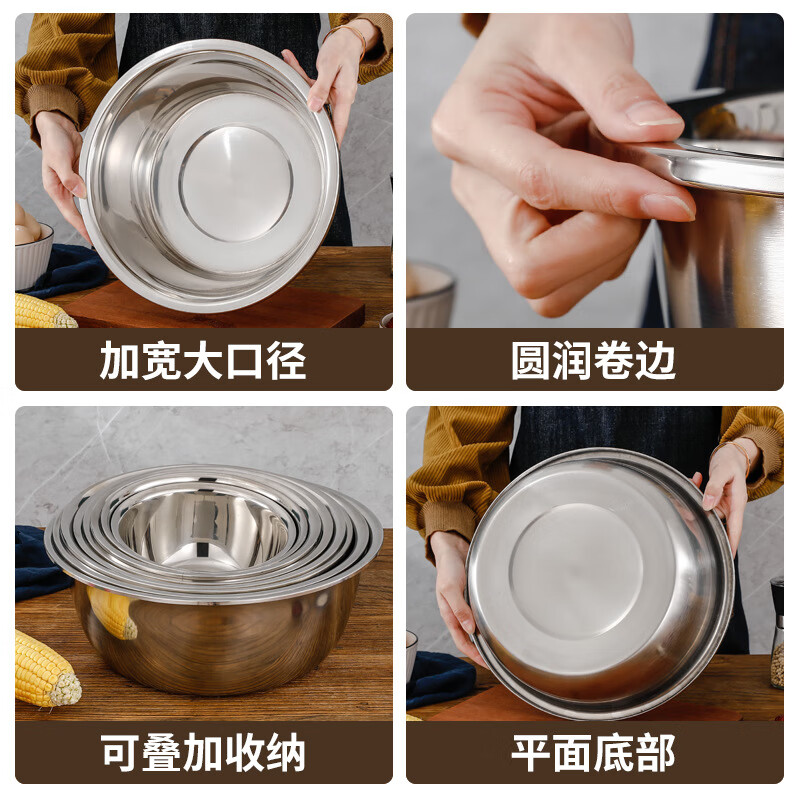 加宽大口径

圆润卷边

可叠加收纳

平面底部