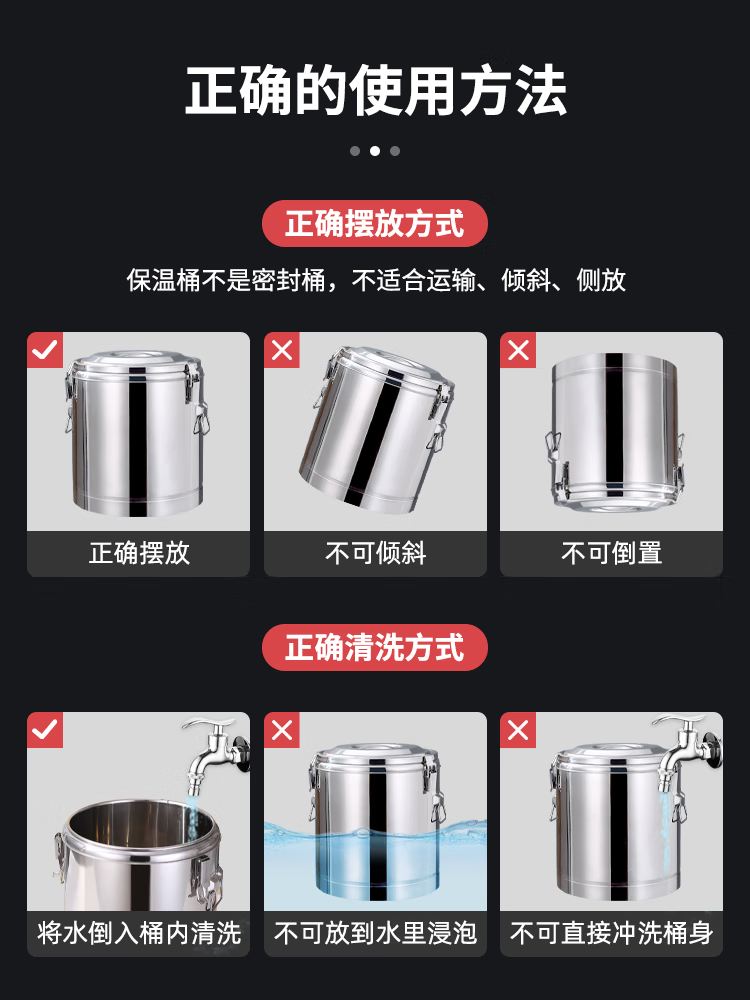 正确的使用方法

正确摆放方式

保温桶不是密封桶，不适合运输、倾斜、侧放

正确摆放

不可倾斜

不可倒置

正确清洗方式

将水倒入桶内清洗

不可放到水里浸泡

不可直接冲洗桶身