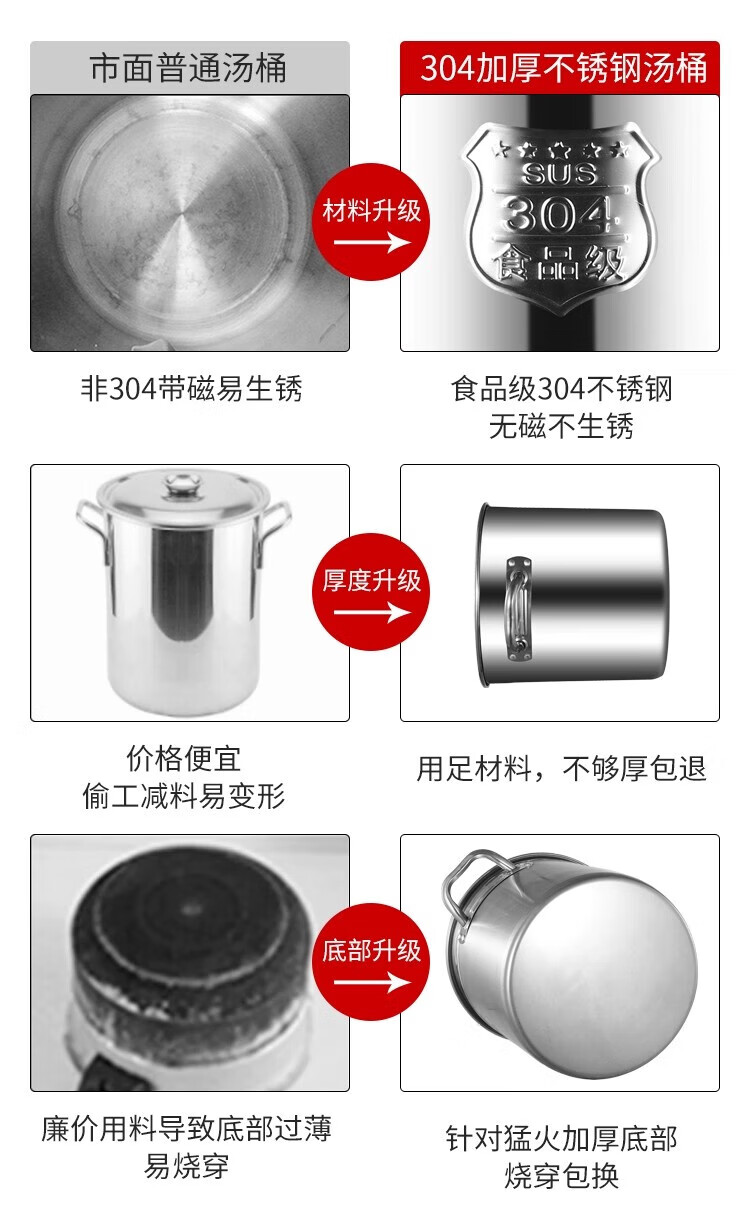 市面普通汤桶

304加厚不锈钢汤桶

材料升级

SUS
304
食品级

非304带磁易生锈

食品级304不锈钢
无磁不生锈

厚度升级

价格便宜
偷工减料易变形

用足材料，不够厚包退

底部升级

廉价用料导致底部过薄
易烧穿

针对猛火加厚底部
烧穿包换