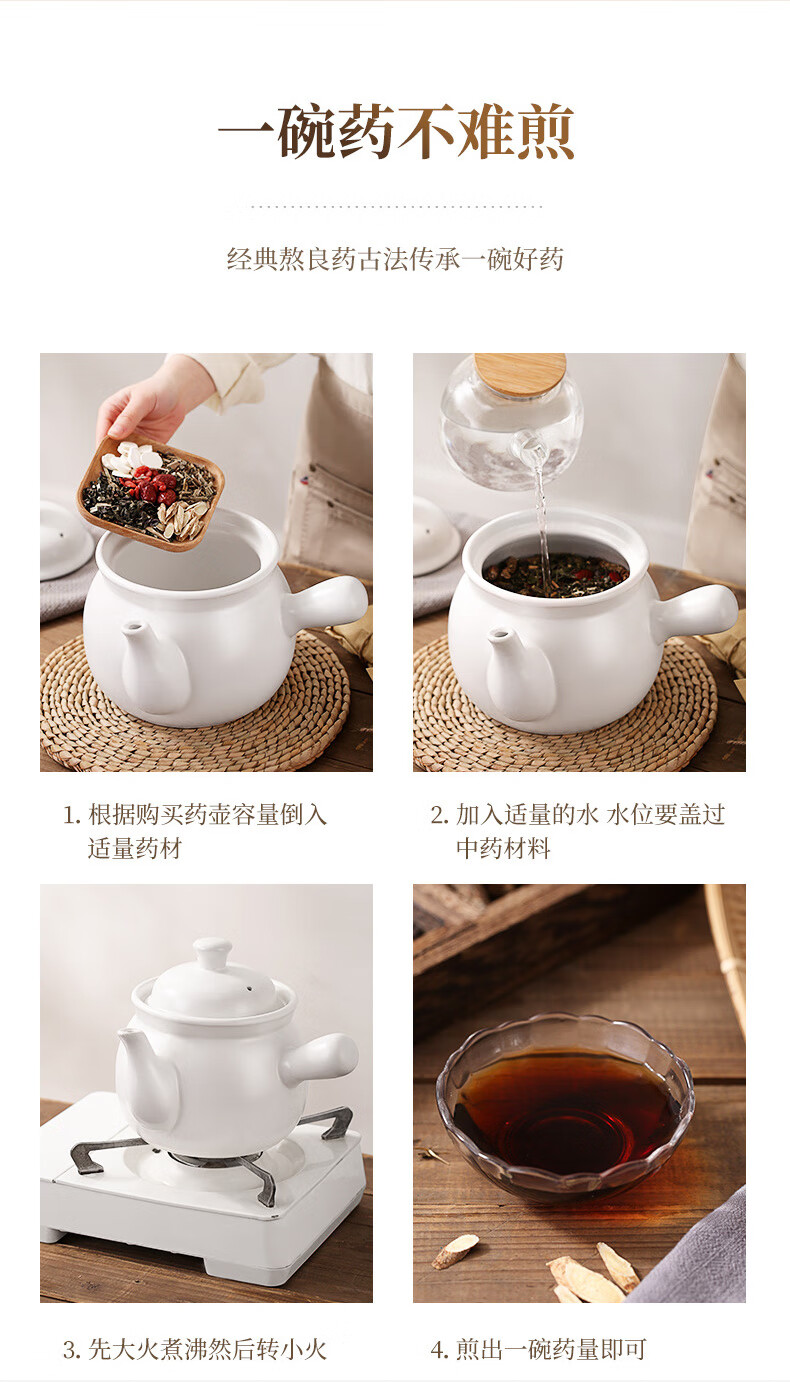 一碗药不难煎

经典熬良药古法传承一碗好药

1. 根据购买药壶容量倒入适量药材

2. 加入适量的水 水位要盖过中药材料

3. 先大火煮沸然后转小火

4. 煎出一碗药量即可