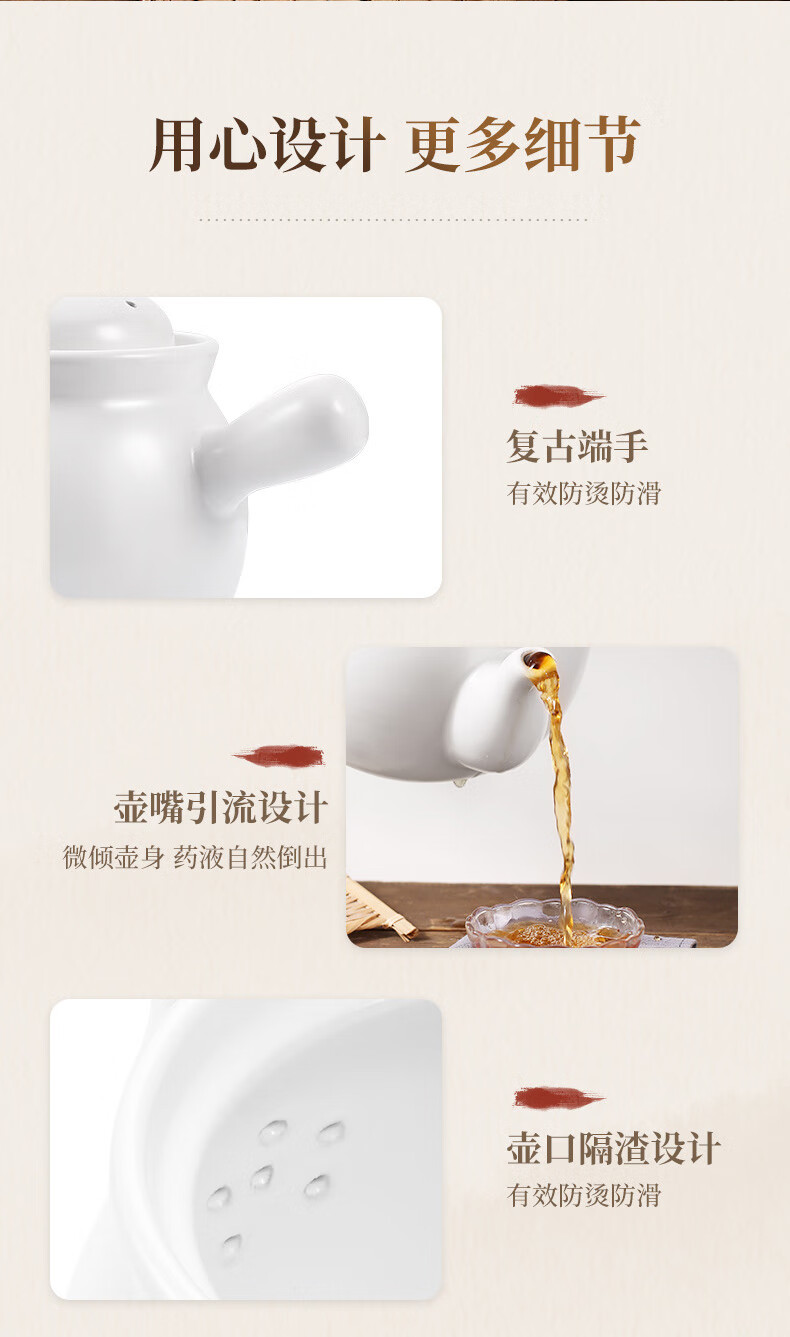 用心设计 更多细节

复古端手
有效防烫防滑

壶嘴引流设计
微倾壶身 药液自然倒出

壶口隔渣设计
有效防烫防滑