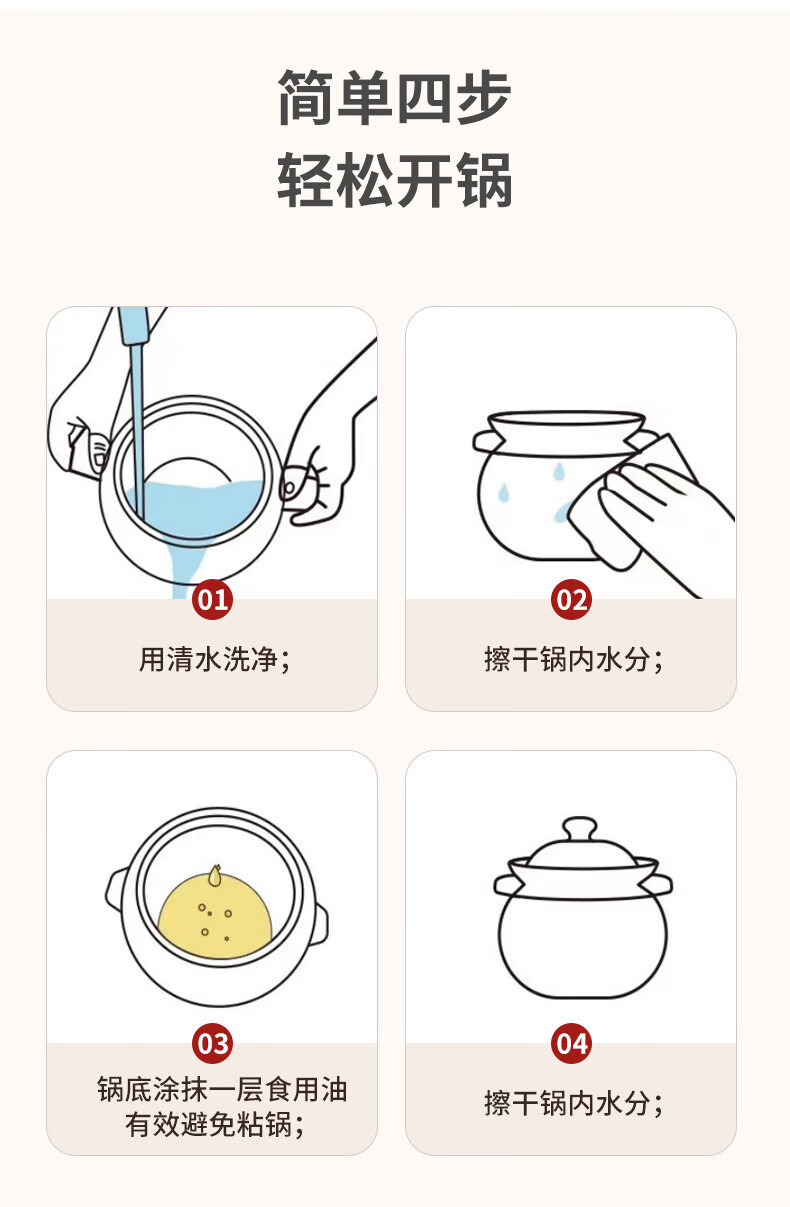 简单四步
轻松开锅

01
用清水洗净；

02
擦干锅内水分；

03
锅底涂抹一层食用油
有效避免粘锅；

04
擦干锅内水分；