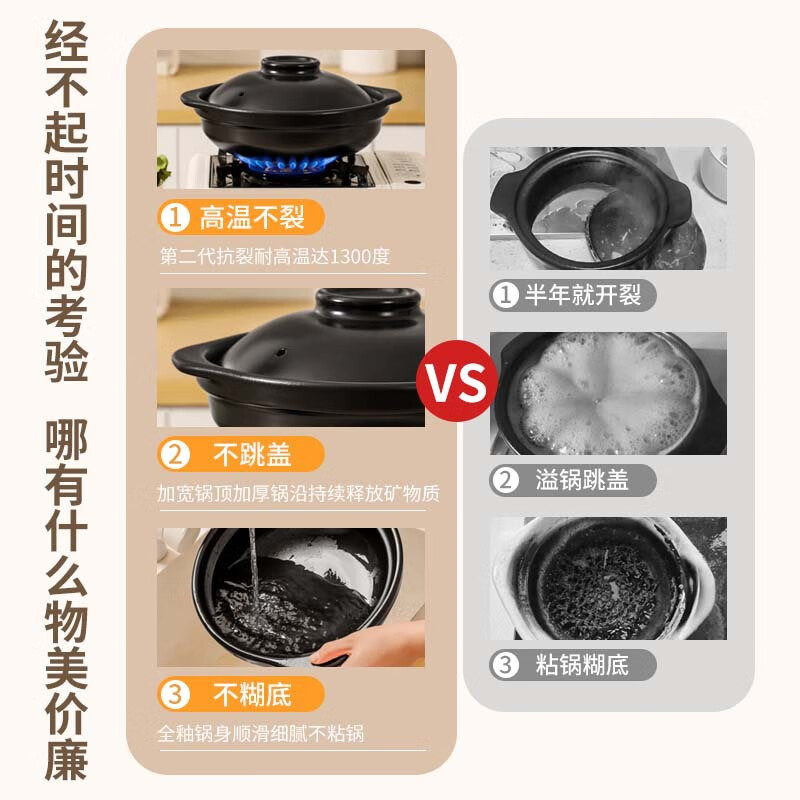 经不起时间的考验

哪有什么物美价廉

1 高温不裂

第二代抗裂耐高温达1300度

2 不跳盖

加宽锅顶加厚锅沿持续释放矿物质

3 不糊底

全釉锅身顺滑细腻不粘锅

VS

1 半年就开裂

2 溢锅跳盖

3 粘锅糊底