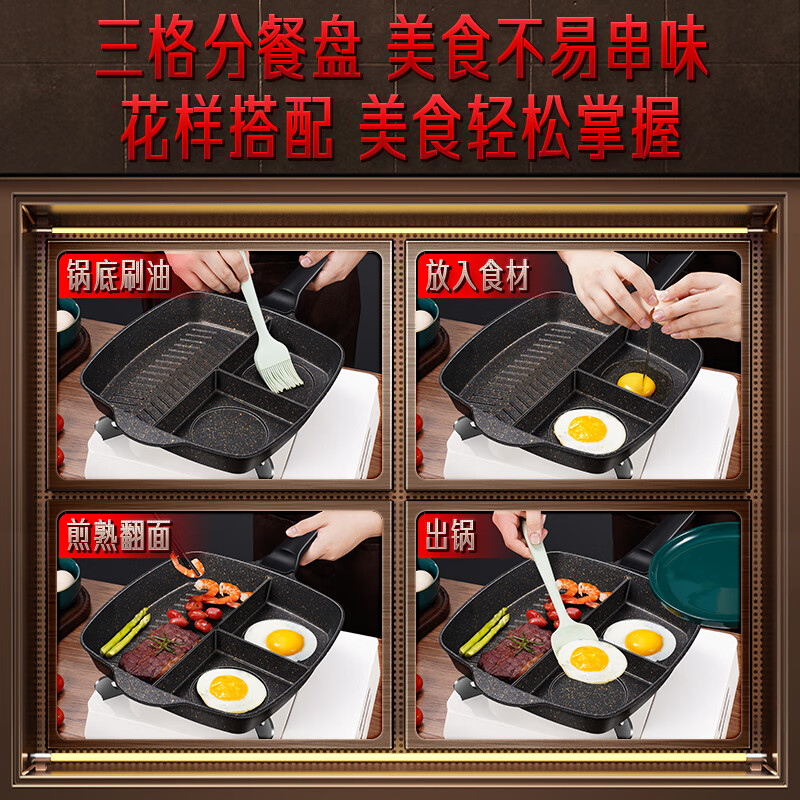 三格分餐盘 美食不易串味
花样搭配 美食轻松掌握

锅底刷油

放入食材

煎熟翻面

出锅