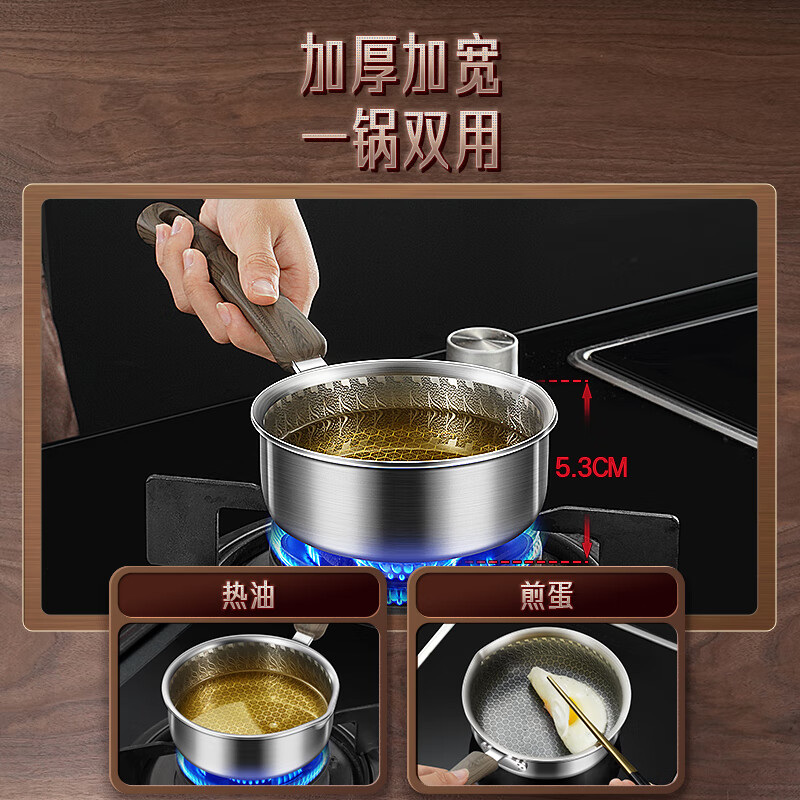 加厚加宽
一锅双用

5.3CM

热油

煎蛋