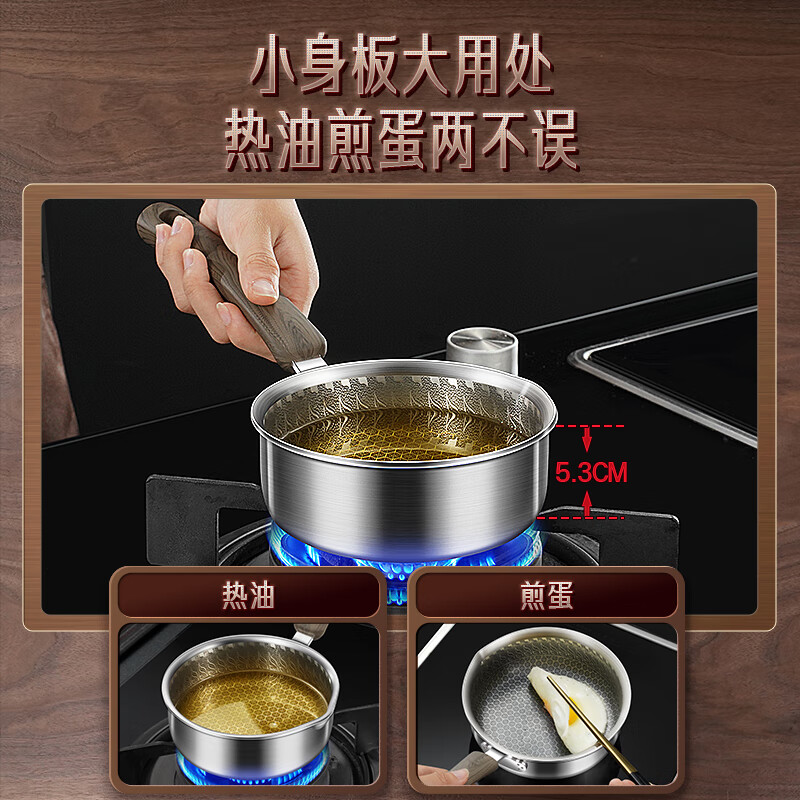 小身板大用处
热油煎蛋两不误

5.3CM

热油

煎蛋