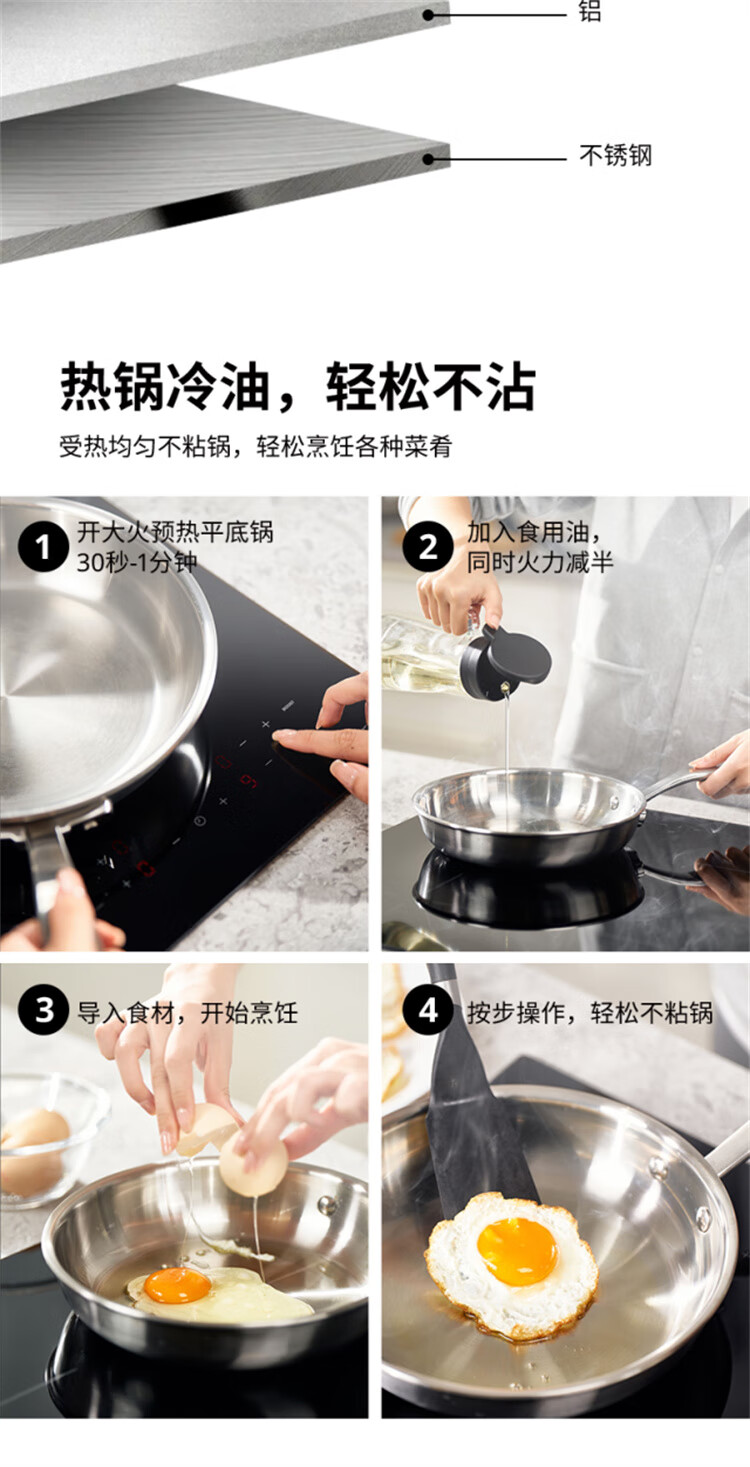 铝

不锈钢

热锅冷油，轻松不沾

受热均匀不粘锅，轻松烹饪各种菜肴

1 开大火预热平底锅 30秒-1分钟

2 加入食用油，同时火力减半

3 导入食材，开始烹饪

4 按步操作，轻松不粘锅