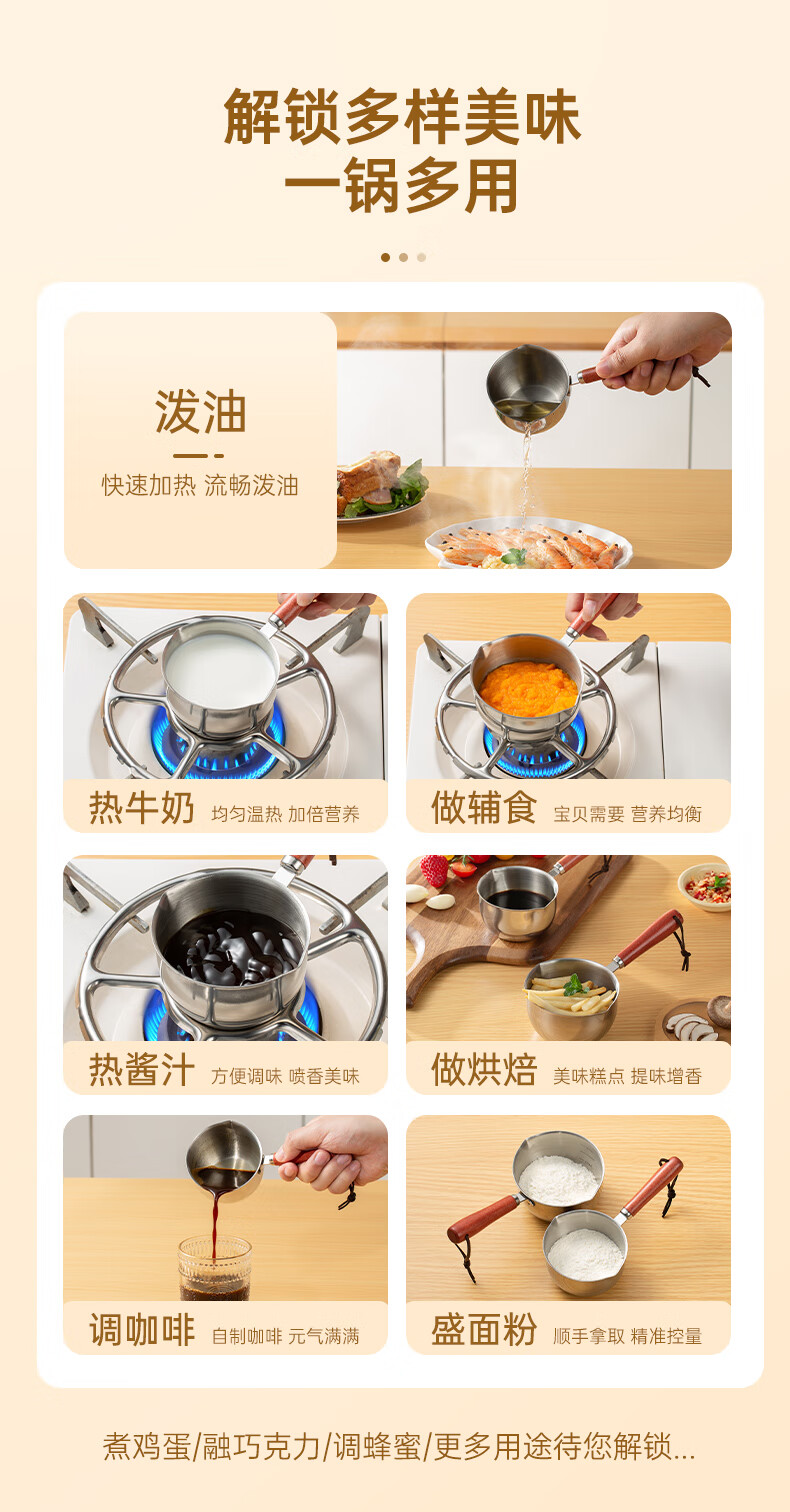 解锁多样美味
一锅多用

泼油
快速加热 流畅泼油

热牛奶 均匀温热 加倍营养

做辅食 宝贝需要 营养均衡

热酱汁 方便调味 喷香美味

做烘焙 美味糕点 提味增香

调咖啡 自制咖啡 元气满满

盛面粉 顺手拿取 精准控量

煮鸡蛋/融巧克力/调蜂蜜/更多用途待您解锁...