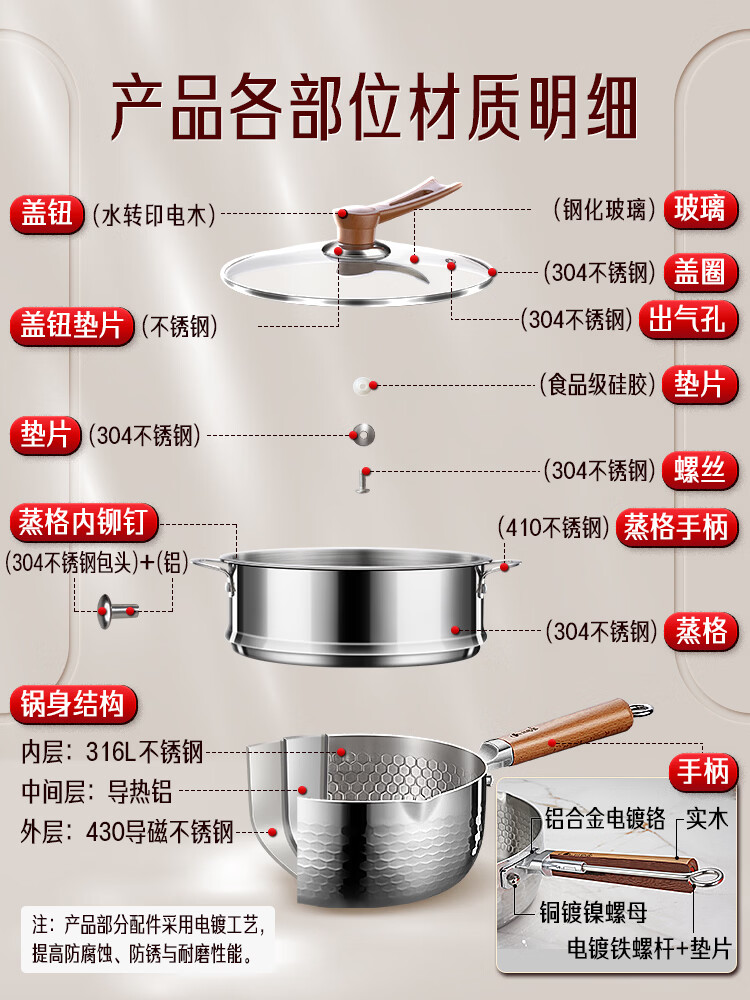 产品各部位材质明细

盖钮 (水转印电木)

(钢化玻璃) 玻璃

(304不锈钢) 盖圈

盖钮垫片 (不锈钢)

(304不锈钢) 出气孔

(食品级硅胶) 垫片

垫片 (304不锈钢)

(304不锈钢) 螺丝

蒸格内铆钉
(304不锈钢包头)+(铝)

(410不锈钢) 蒸格手柄

(304不锈钢) 蒸格

锅身结构
内层：316L不锈钢
中间层：导热铝
外层：430导磁不锈钢

手柄
铝合金电镀铬
实木
铜镀镍螺母
电镀铁螺杆+垫片

注：产品部分配件采用电镀工艺，提高防腐蚀、防锈与耐磨性能。