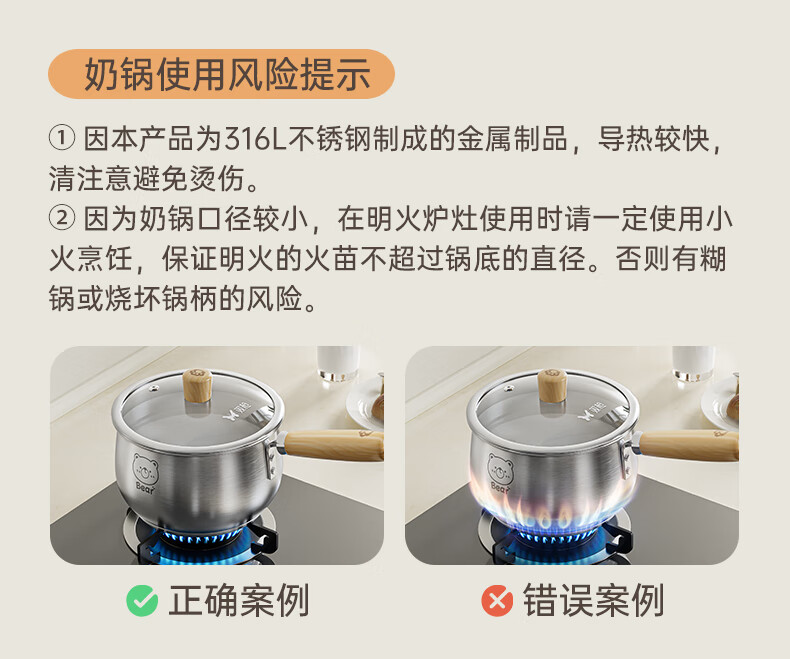 奶锅使用风险提示

① 因本产品为316L不锈钢制成的金属制品，导热较快，清注意避免烫伤。

② 因为奶锅口径较小，在明火炉灶使用时请一定使用小火烹饪，保证明火的火苗不超过锅底的直径。否则有糊锅或烧坏锅柄的风险。

Bear

Bear

正确案例

错误案例