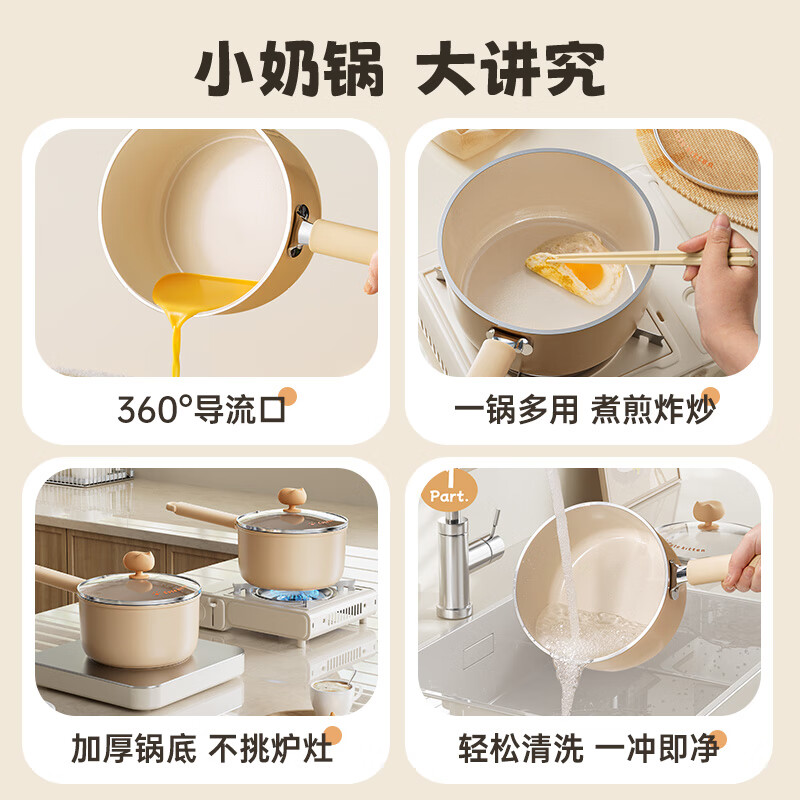 小奶锅 大讲究

360°导流口

一锅多用 煮煎炸炒

加厚锅底 不挑炉灶

Part.

轻松清洗 一冲即净