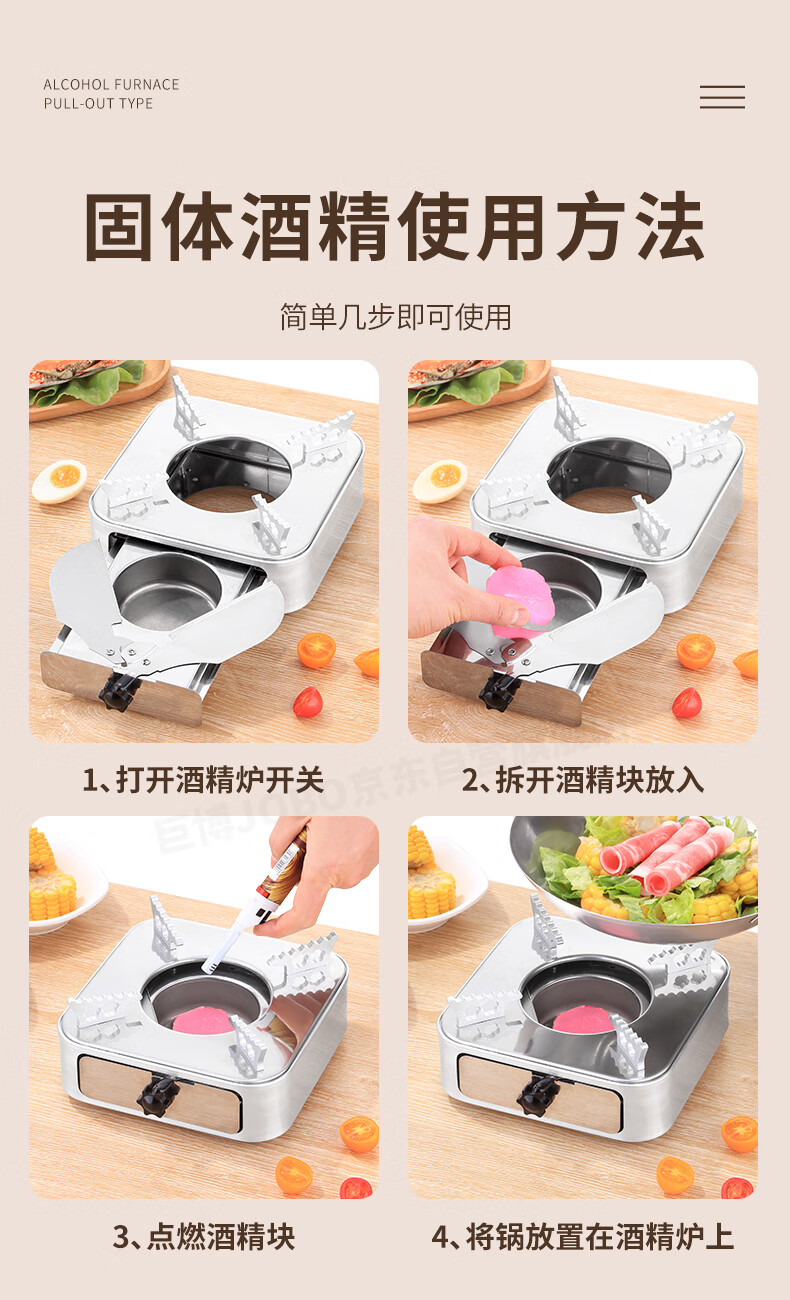 ALCOHOL FURNACE
PULL-OUT TYPE

固体酒精使用方法

简单几步即可使用

1、打开酒精炉开关

2、拆开酒精块放入

巨博JOBO京东自营旗舰店

3、点燃酒精块

4、将锅放置在酒精炉上