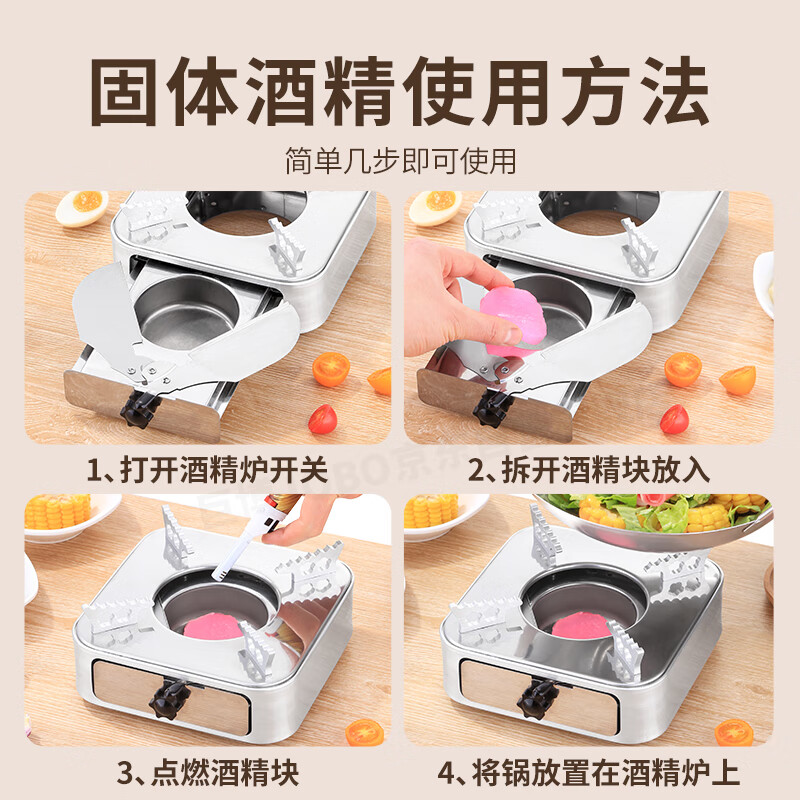 固体酒精使用方法

简单几步即可使用

1、打开酒精炉开关

2、拆开酒精块放入

3、点燃酒精块

4、将锅放置在酒精炉上