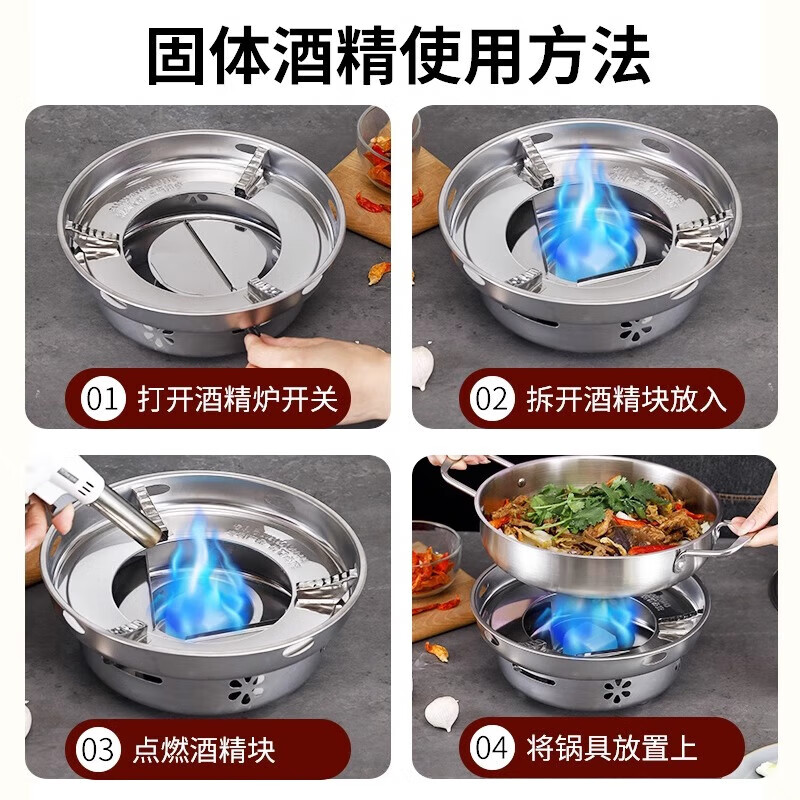 固体酒精使用方法

01 打开酒精炉开关

02 拆开酒精块放入

03 点燃酒精块

04 将锅具放置上