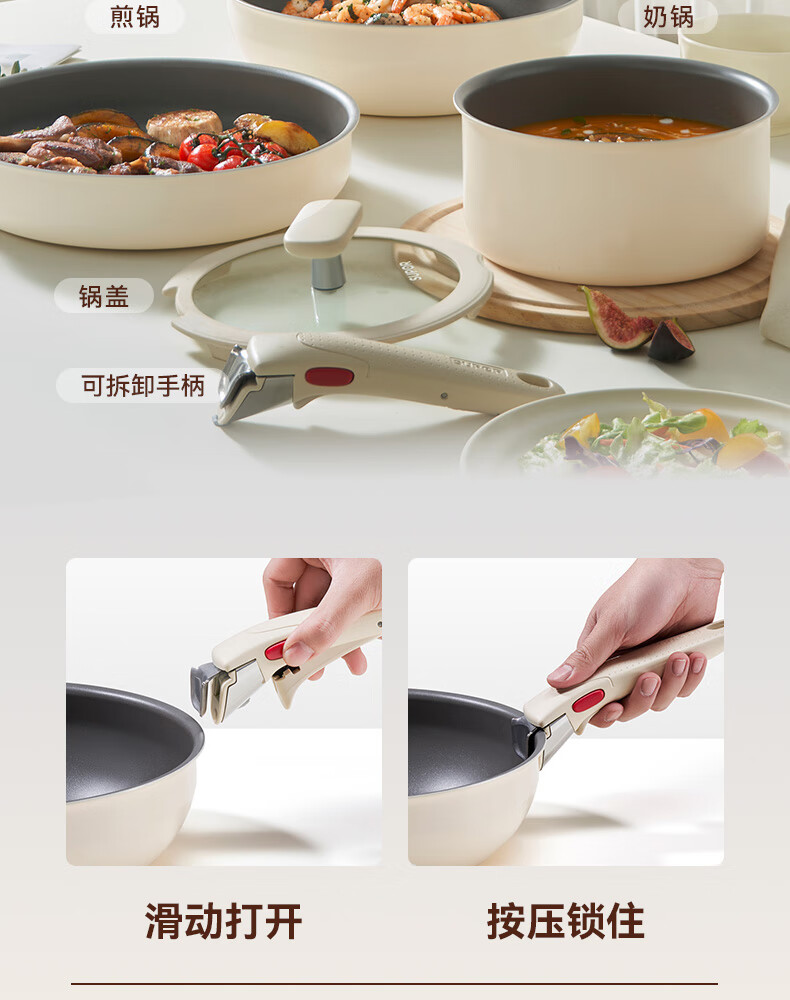 煎锅

奶锅

锅盖

可拆卸手柄

滑动打开

按压锁住